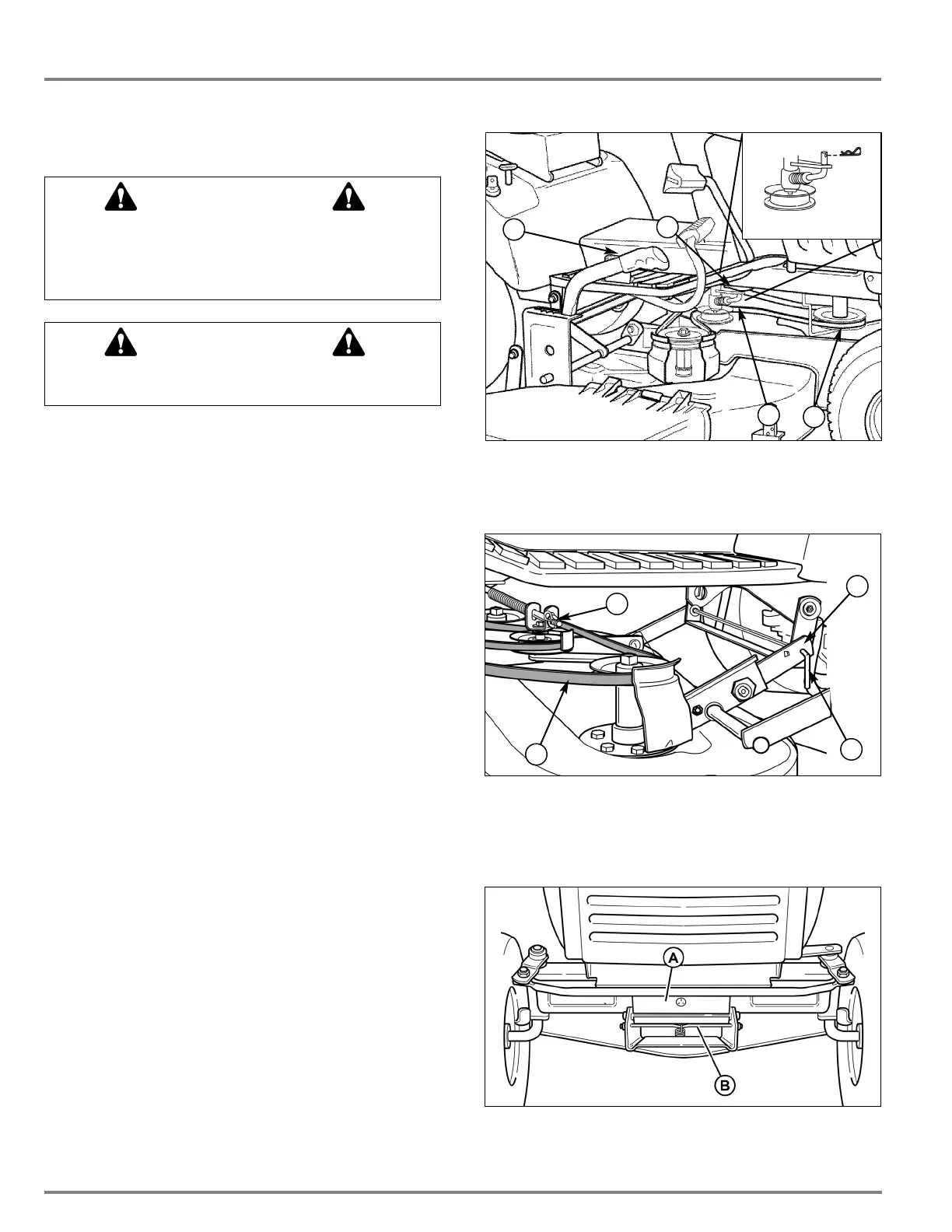 A

B