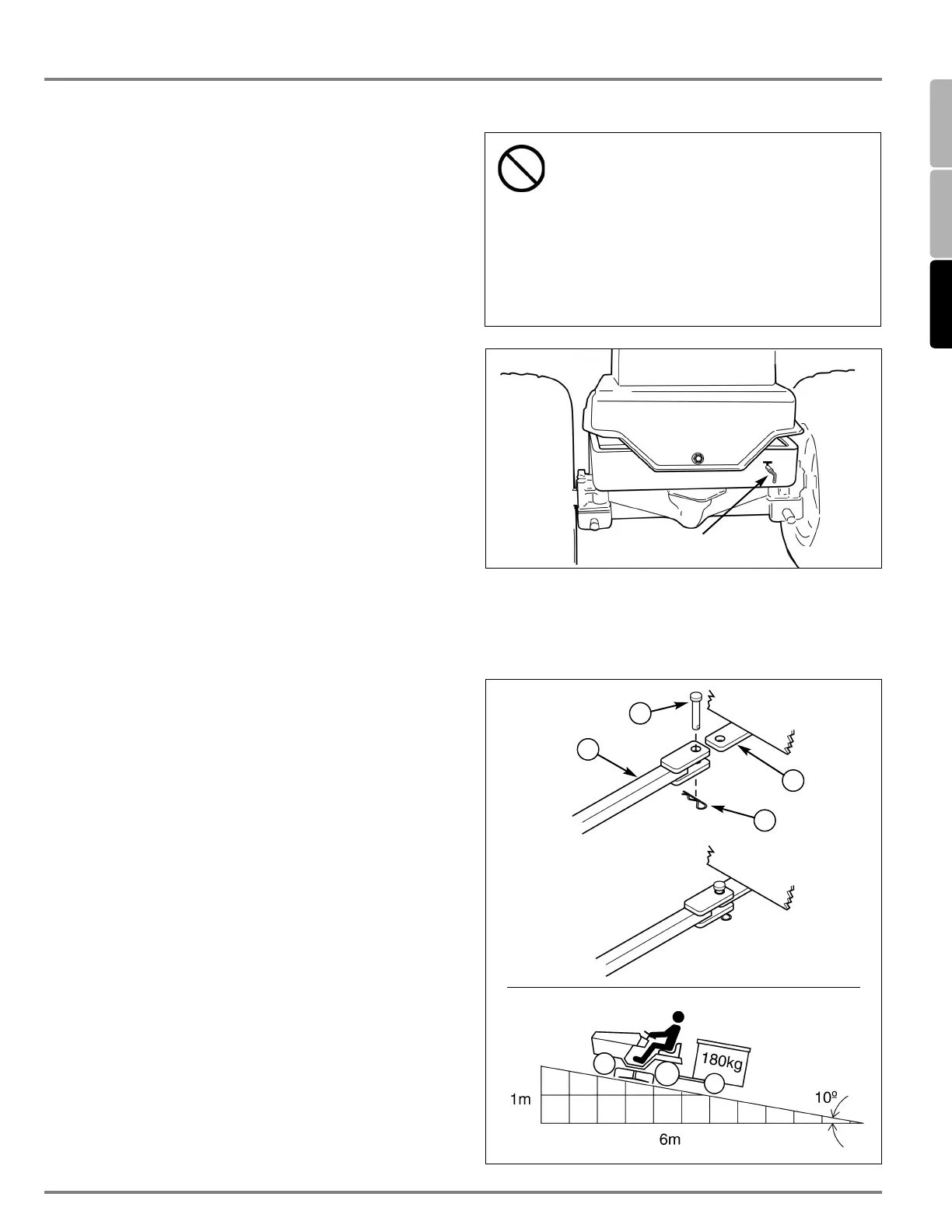 180kg

1m

10º

6m