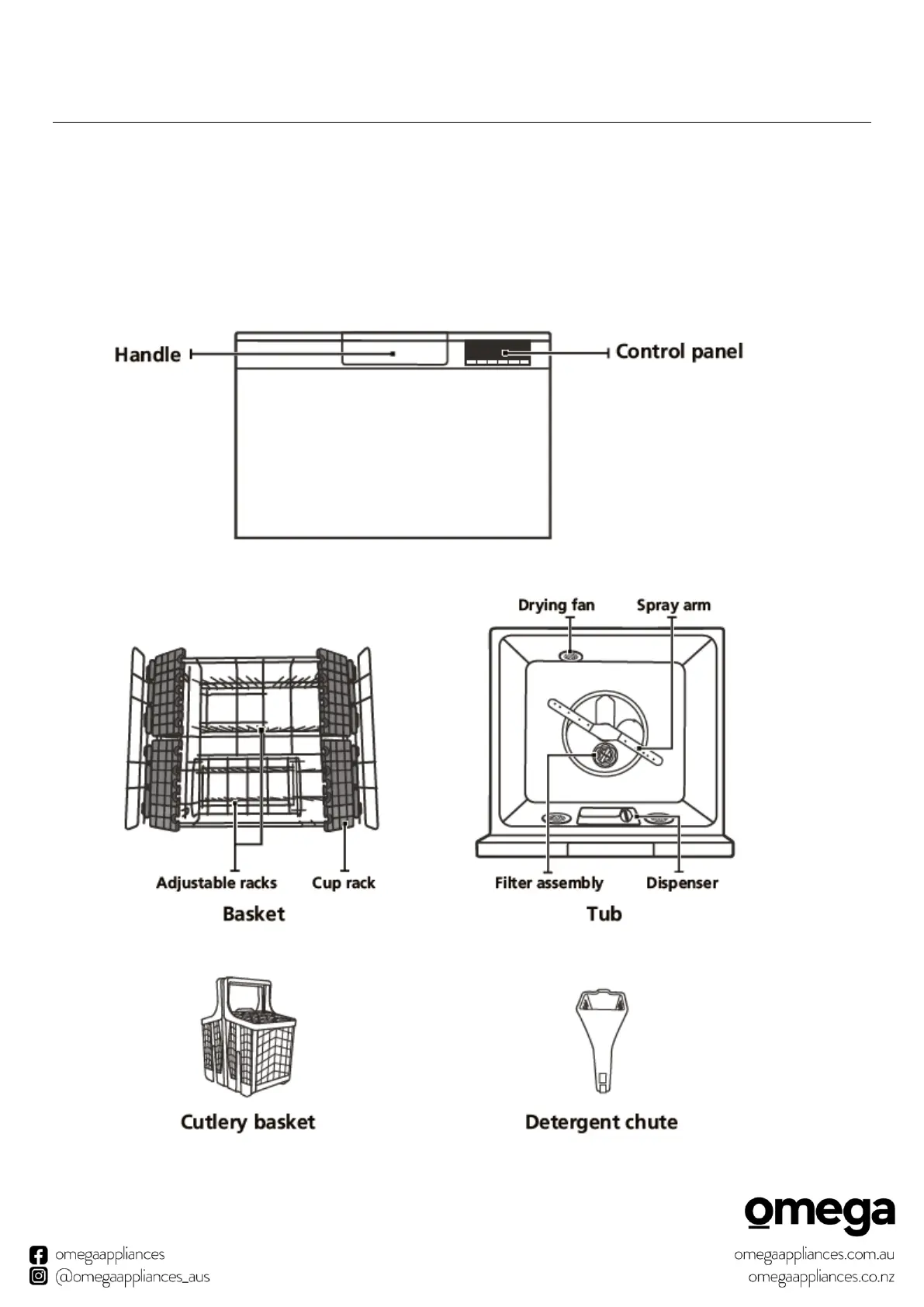 Handle

Control panel

Drying fan

Spray arm

Adjustable racks

Cup rack

Basket

Filter assembly

Dispenser

Tub

Cutlery basket

Detergent chute

omega

omegaappliances
@omegaappliances_aus

omegaappliances.com.au
omegaappliances.co.nz