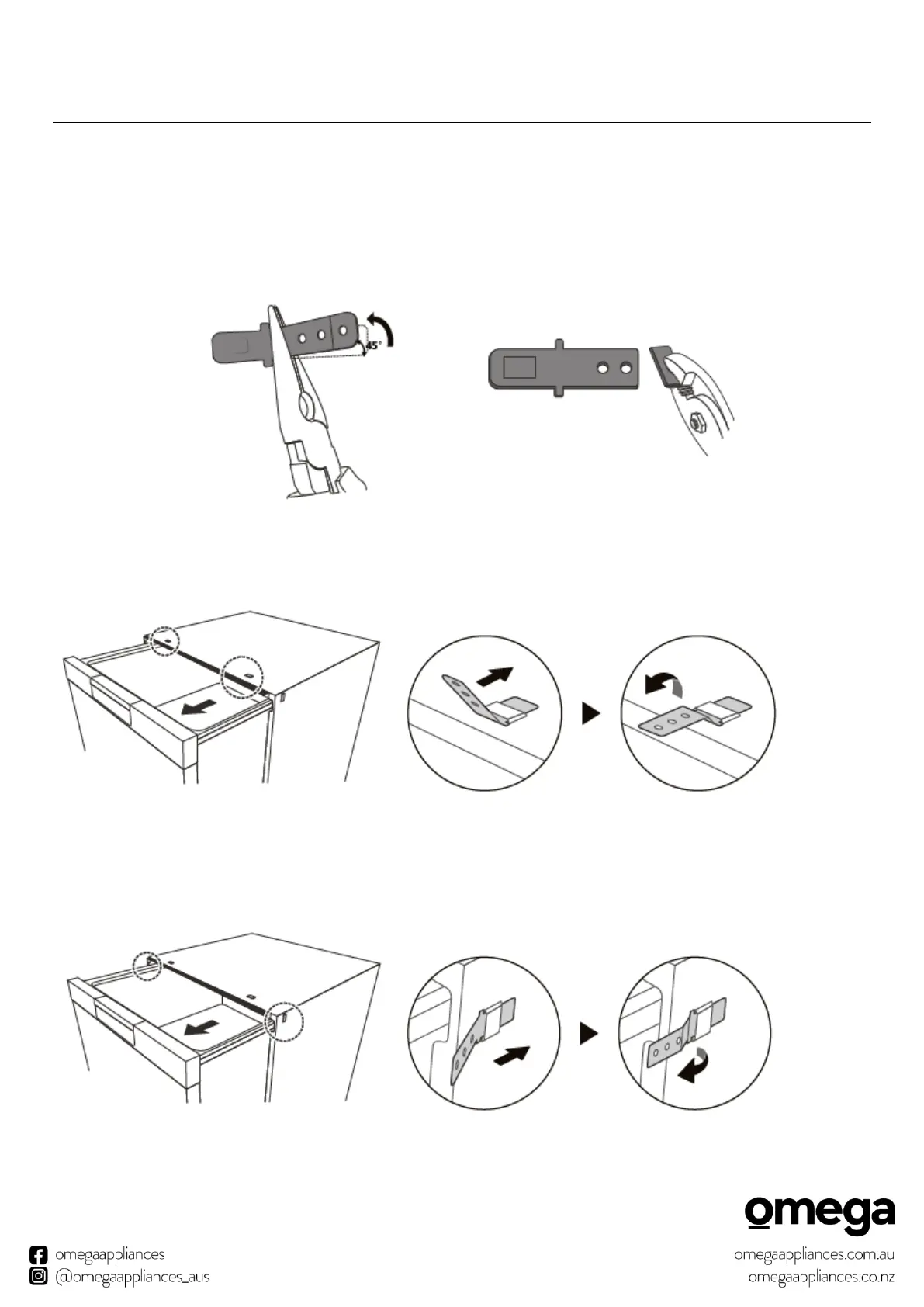 45°

omega

omegaappliances
@omegaappliances_aus

omegaappliances.com.au
omegaappliances.co.nz