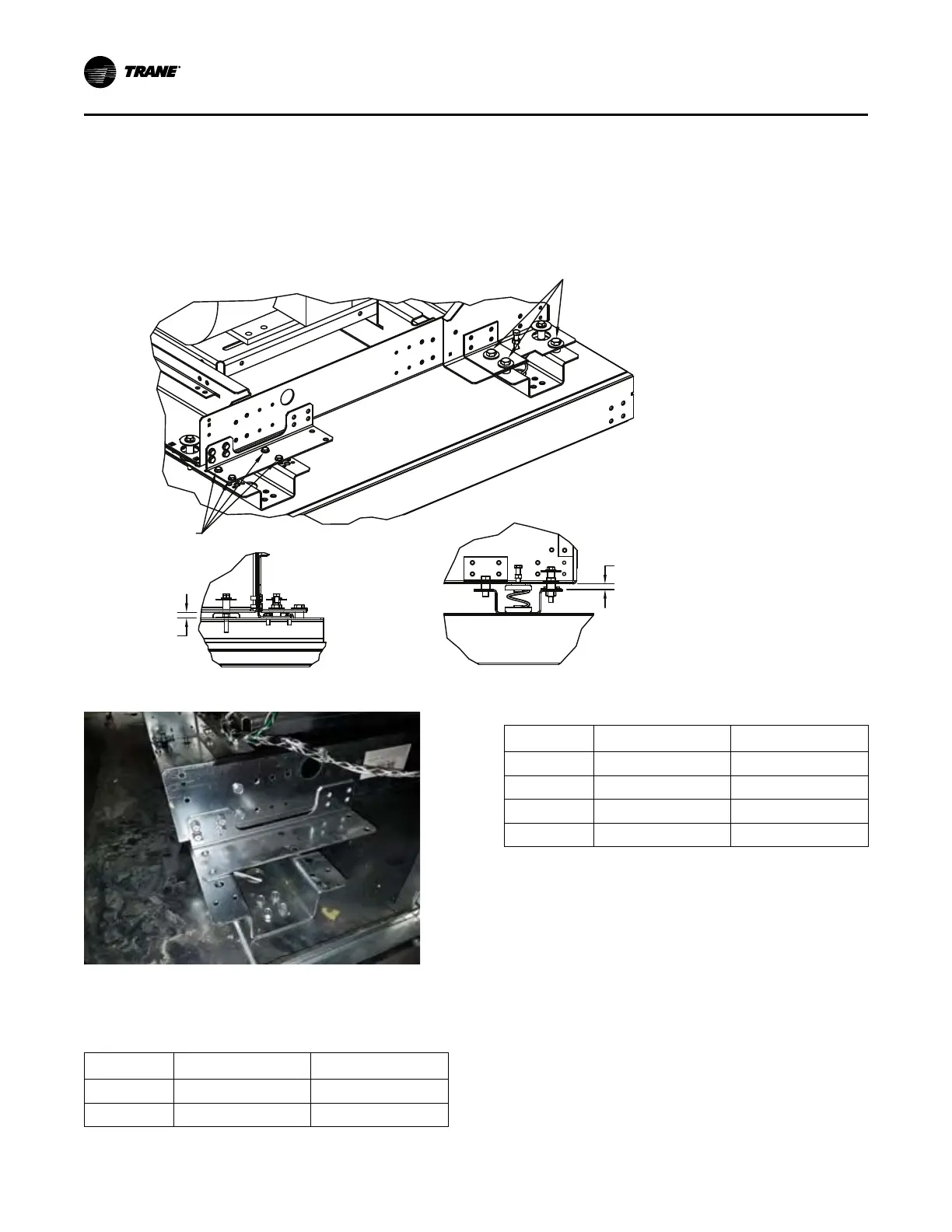 TRANE