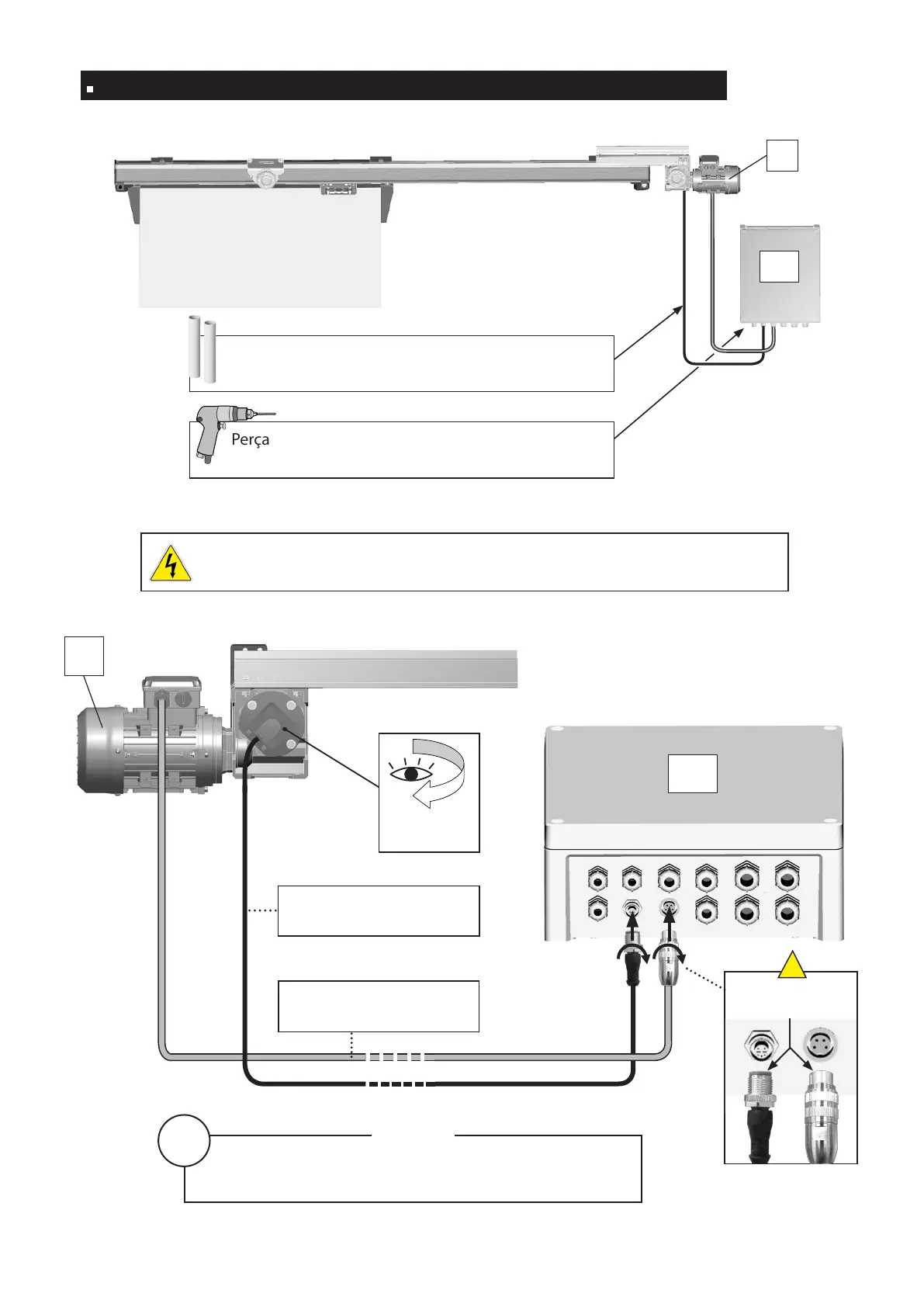 Perça