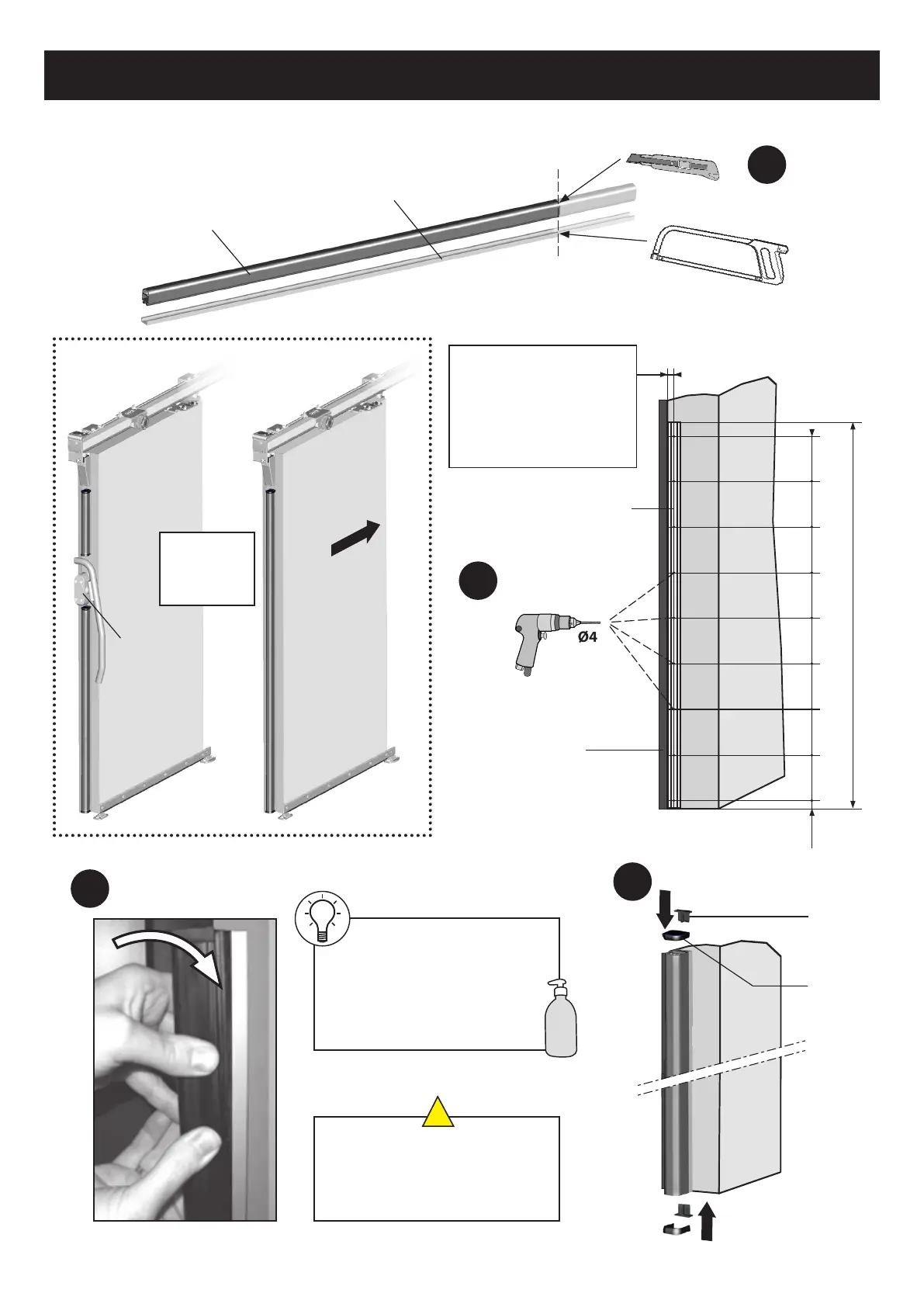 Ø4