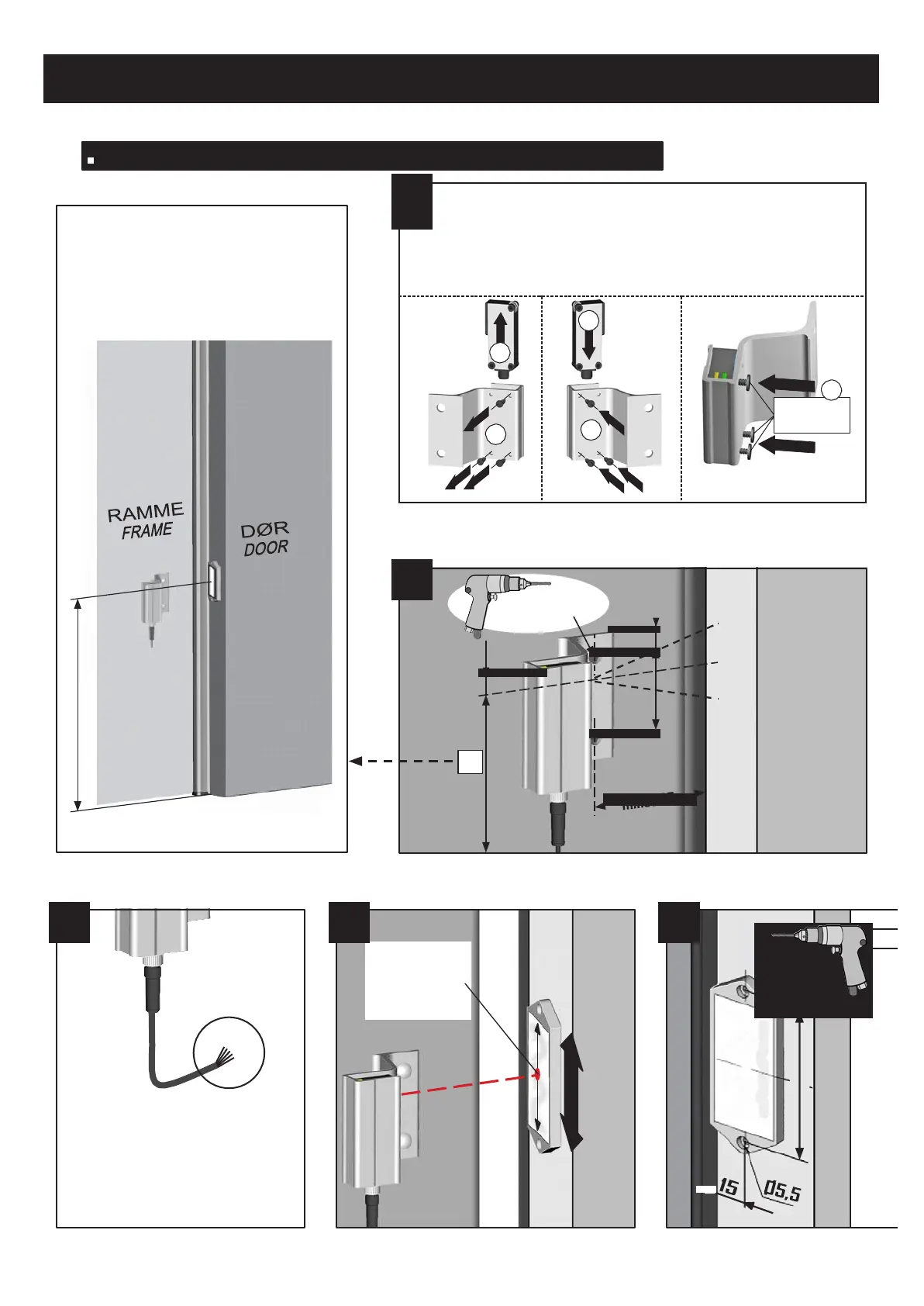 RAMME
FRAME

DØR
DOOR

15

Ø5,5