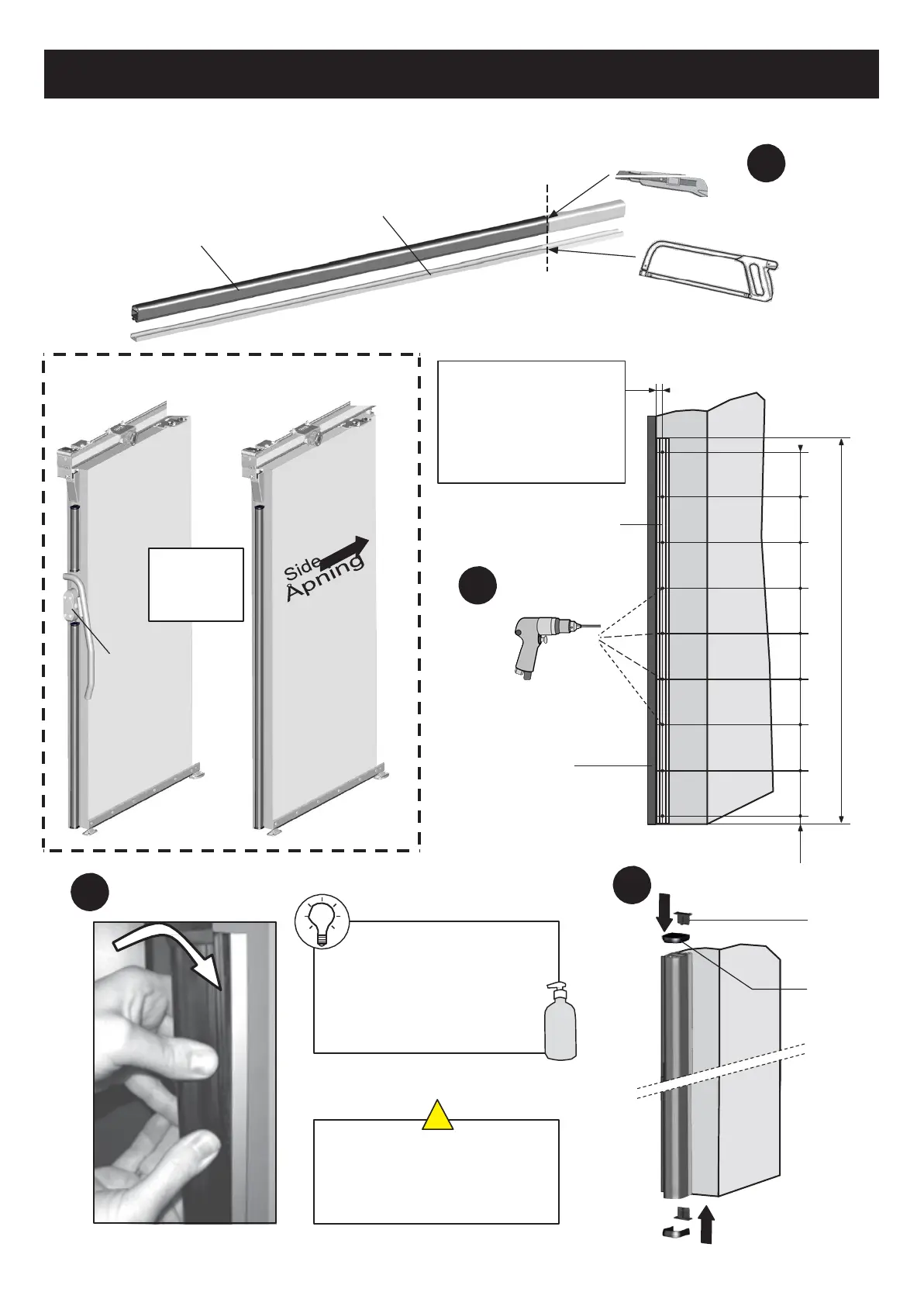 Side
Åpning