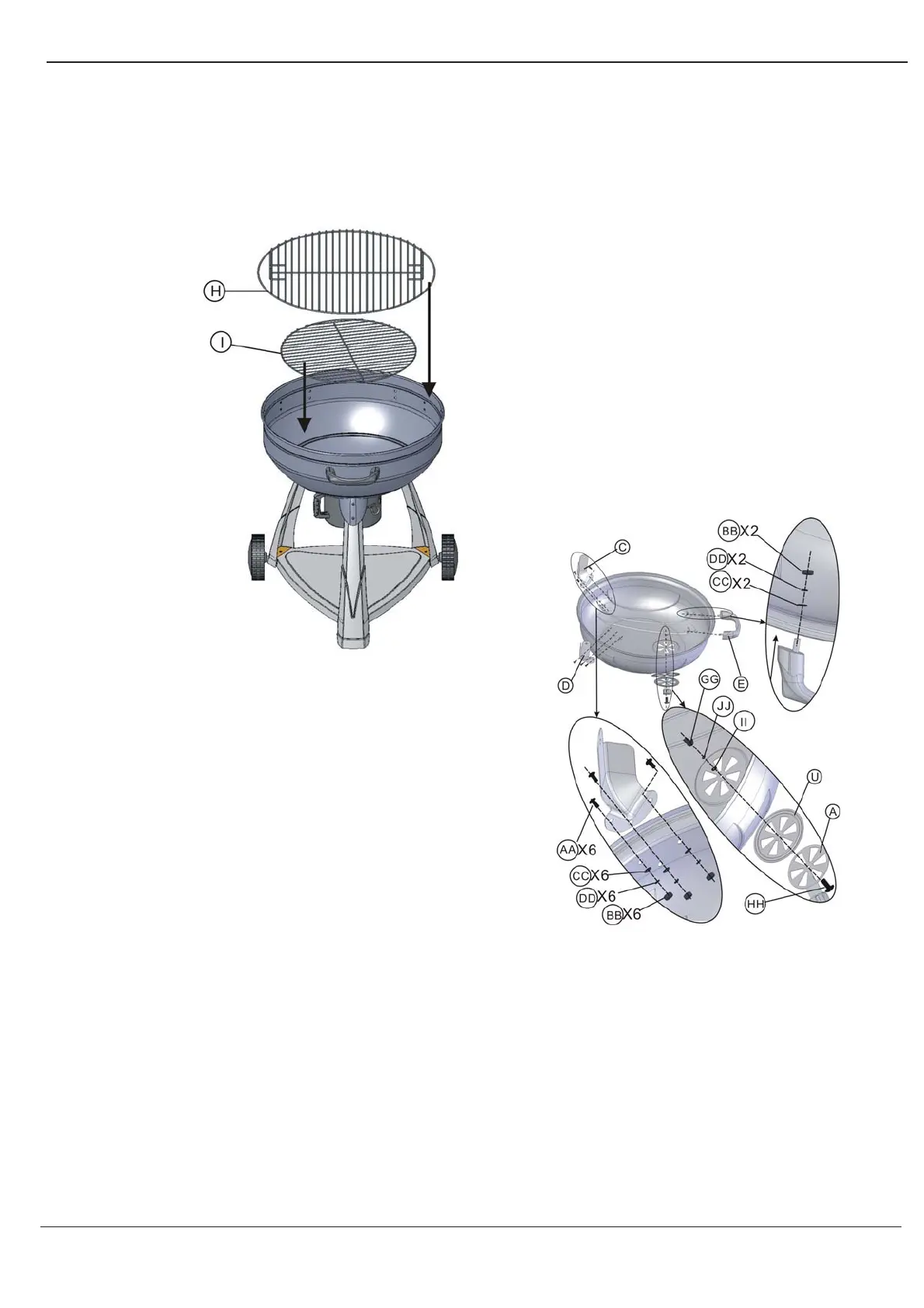 H
I

BB X2
DD X2
CC X2
C
D
E
GG
JJ
II
U
A
AA X6
CC X6
DD X6
BB X6
HH