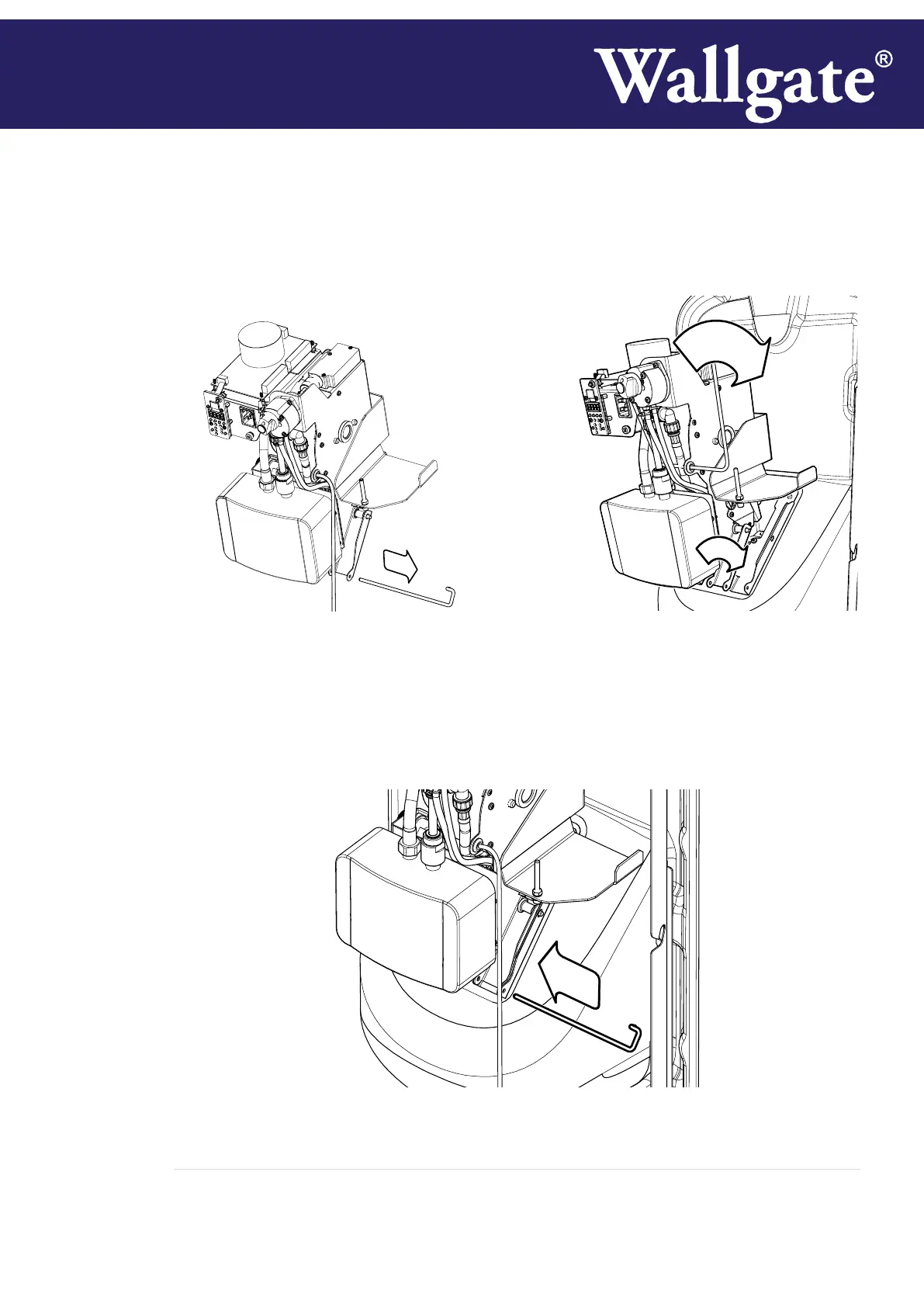 Wallgate®