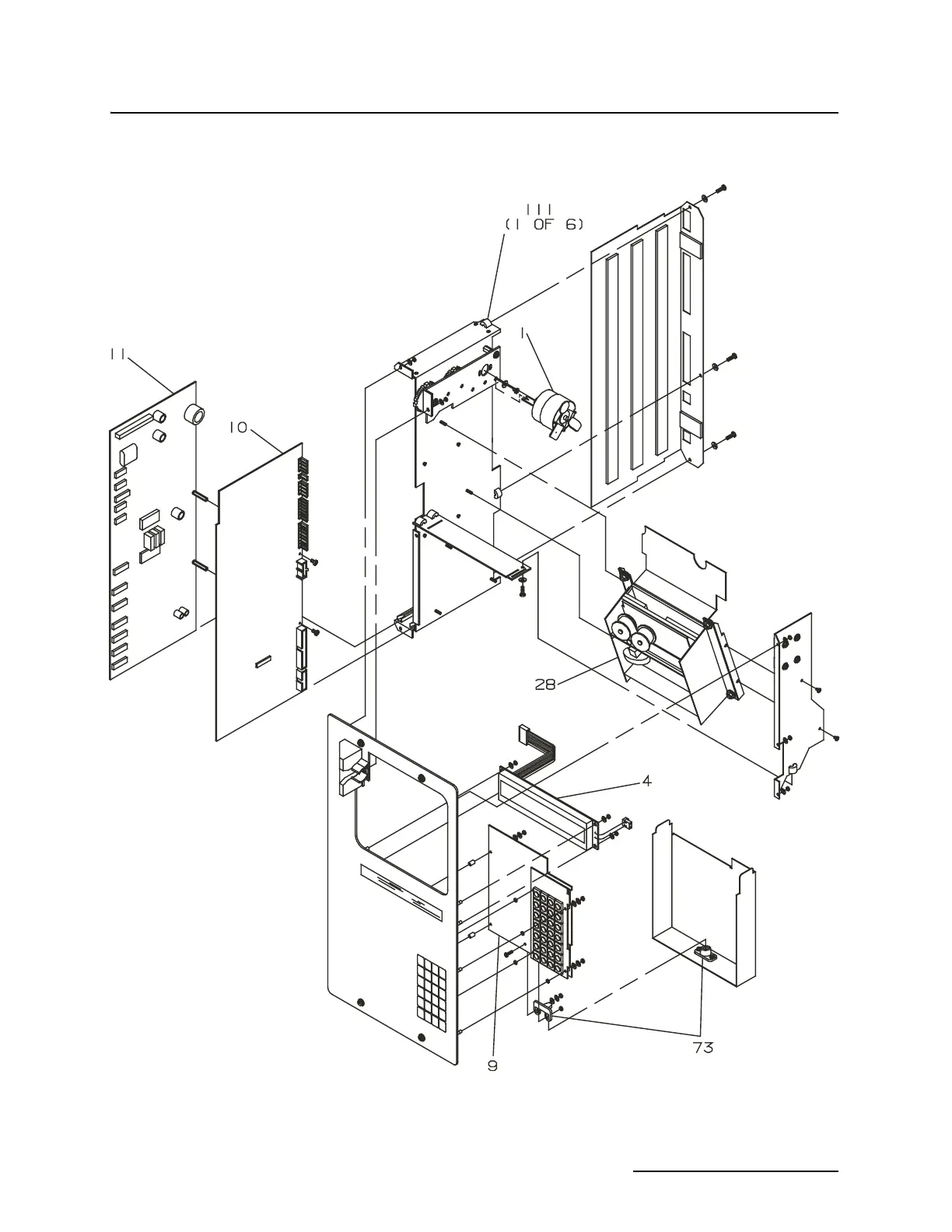 111
(1 OF 6)

1

11

10

28

4

9

73