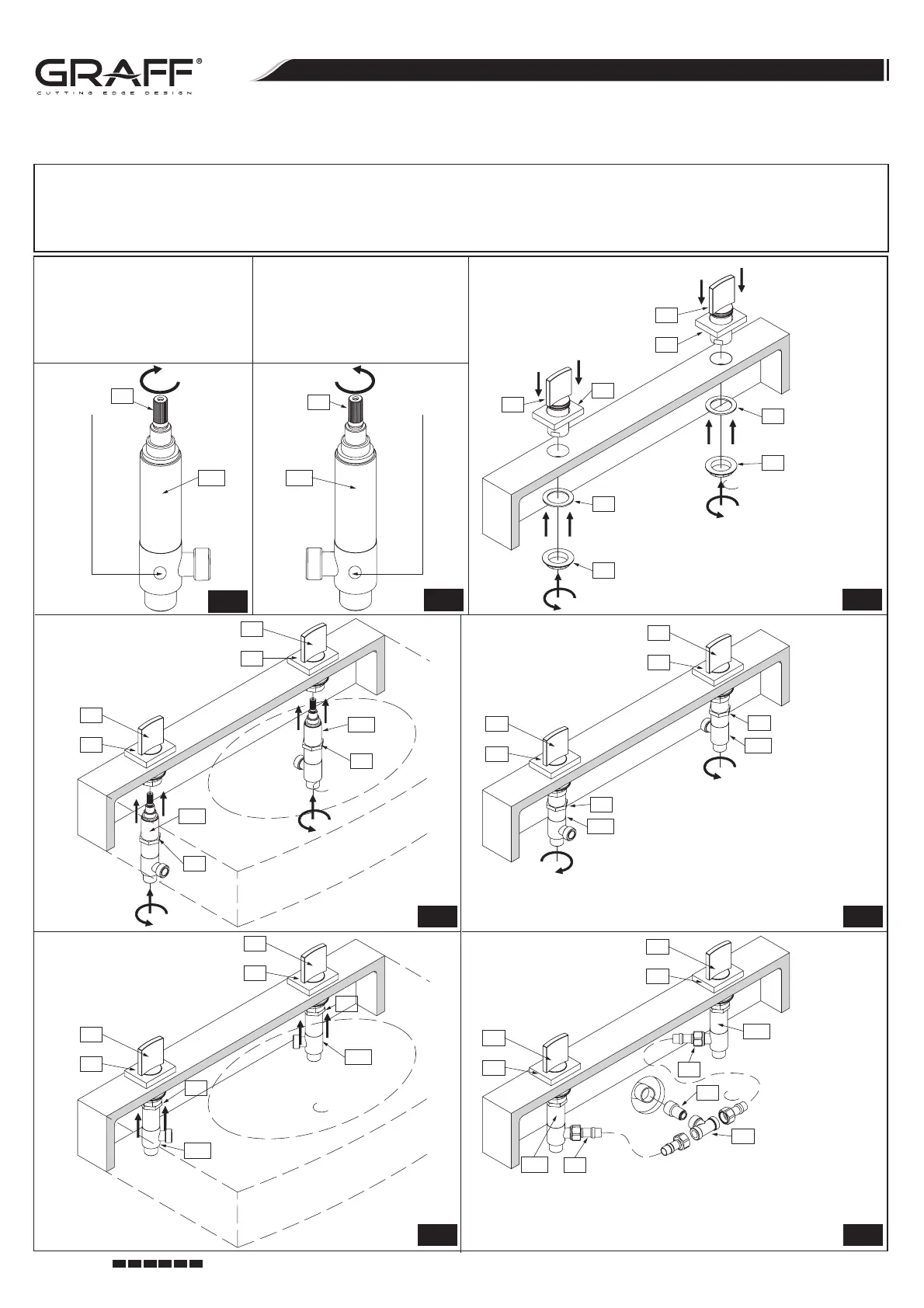 GRAFF®
CUTTING EDGE DESIGN