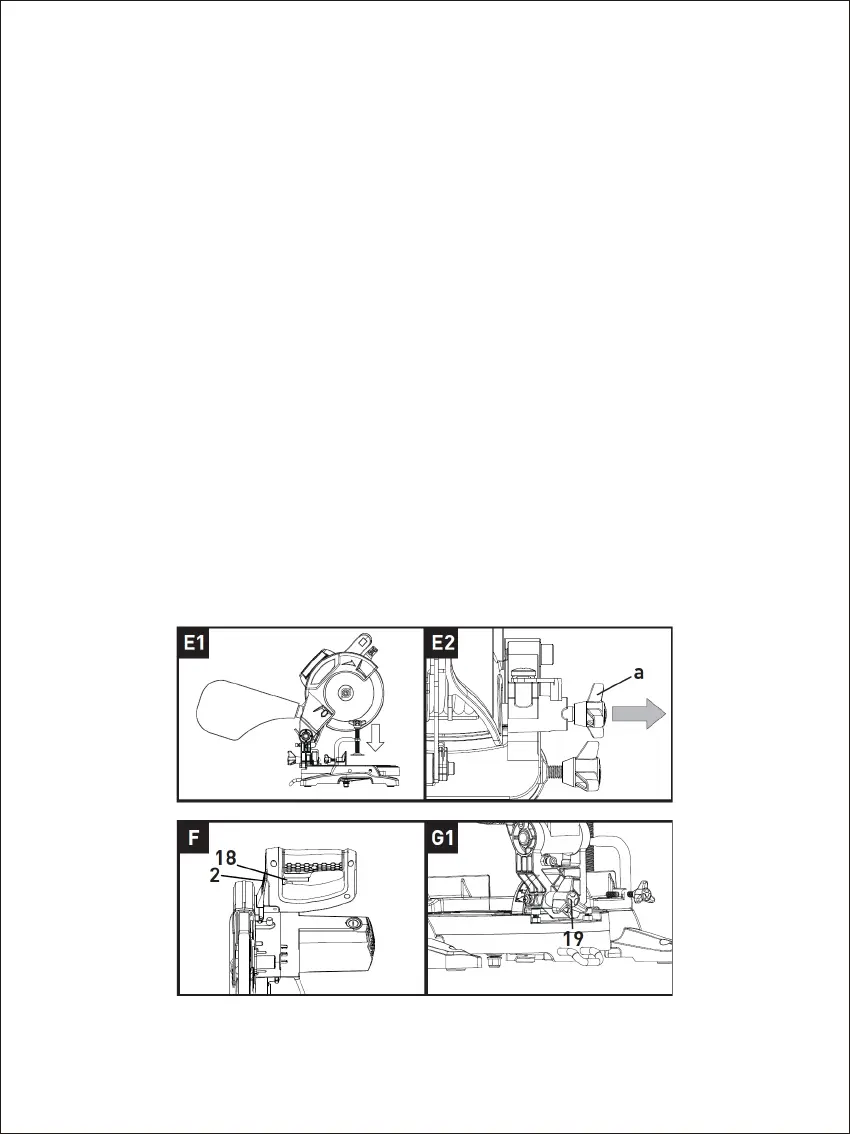 E1

E2
a

F
18
2

G1
19