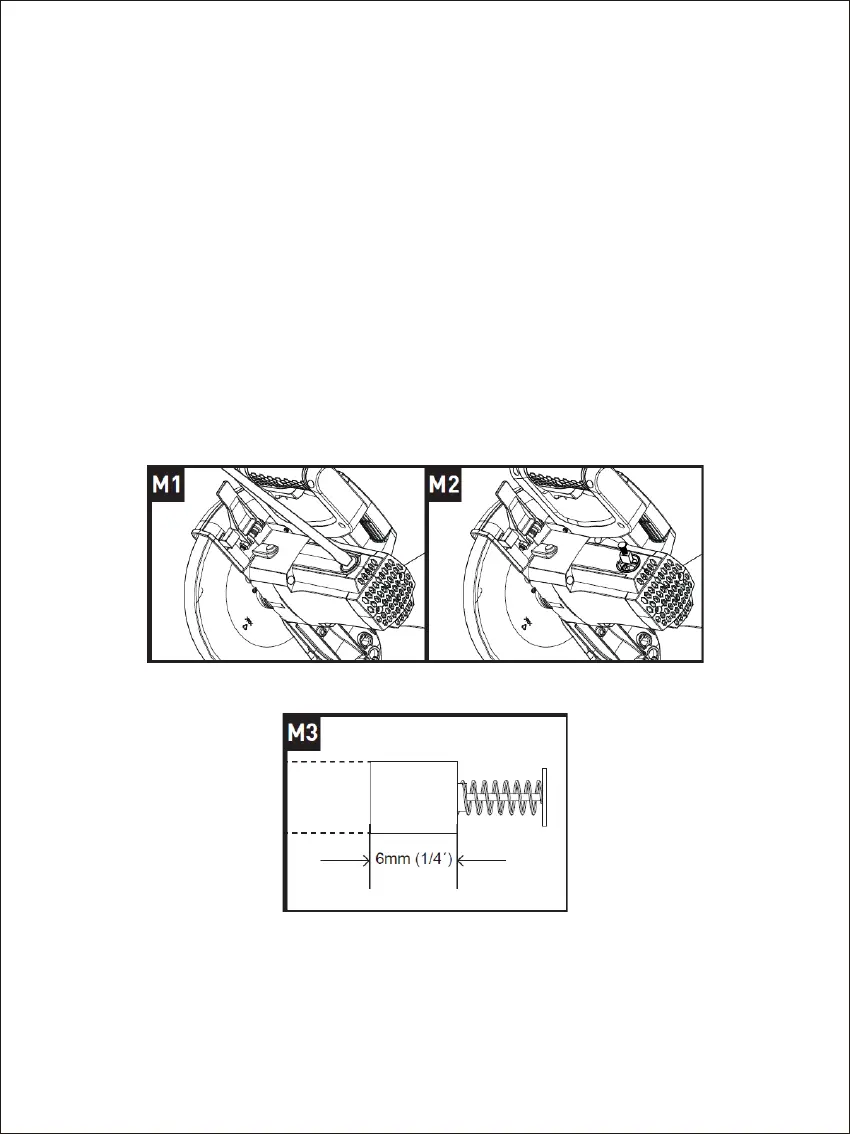 M1

M2

M3

6mm (1/4´)