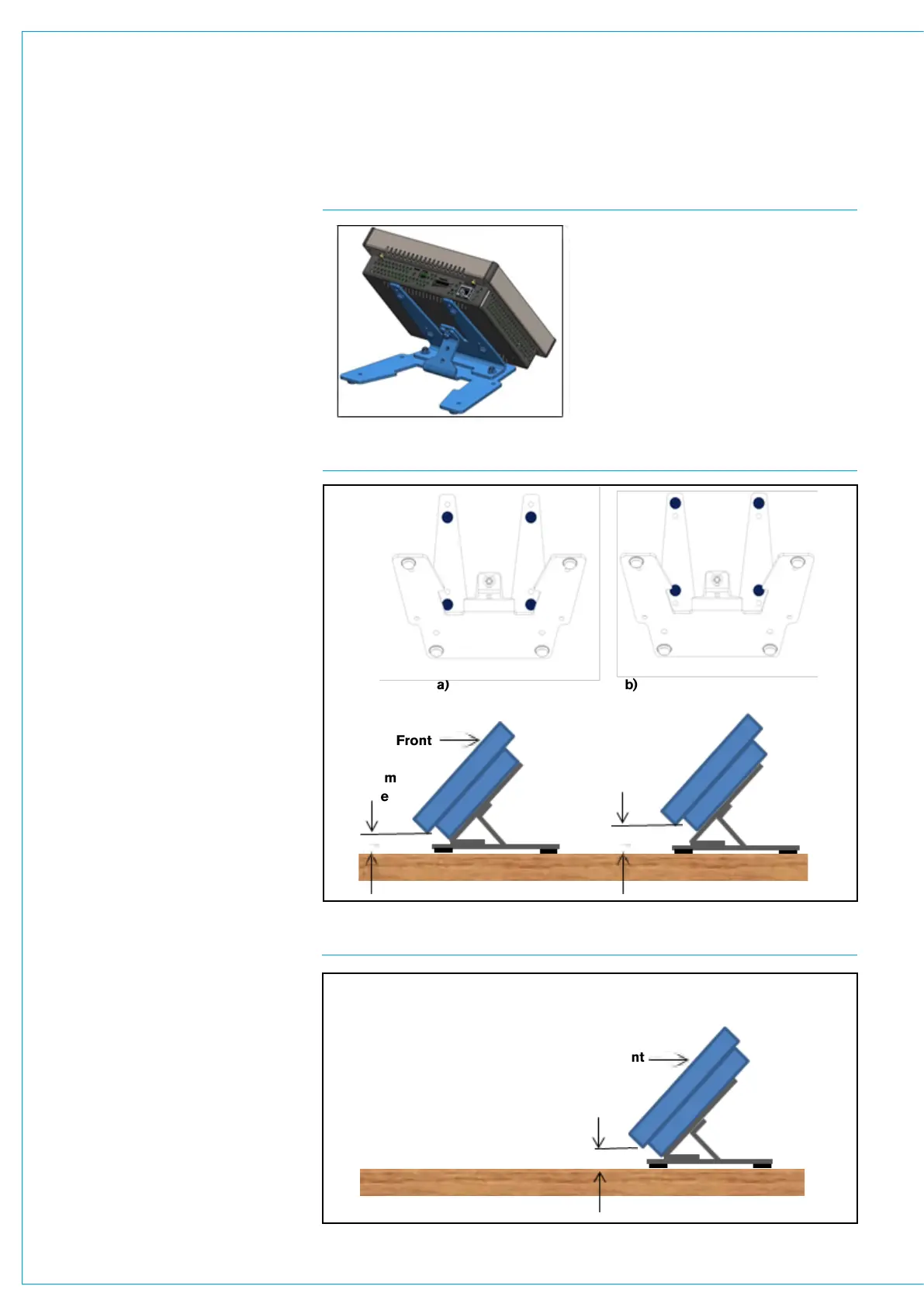 a)

b)

Front

m

e

nt