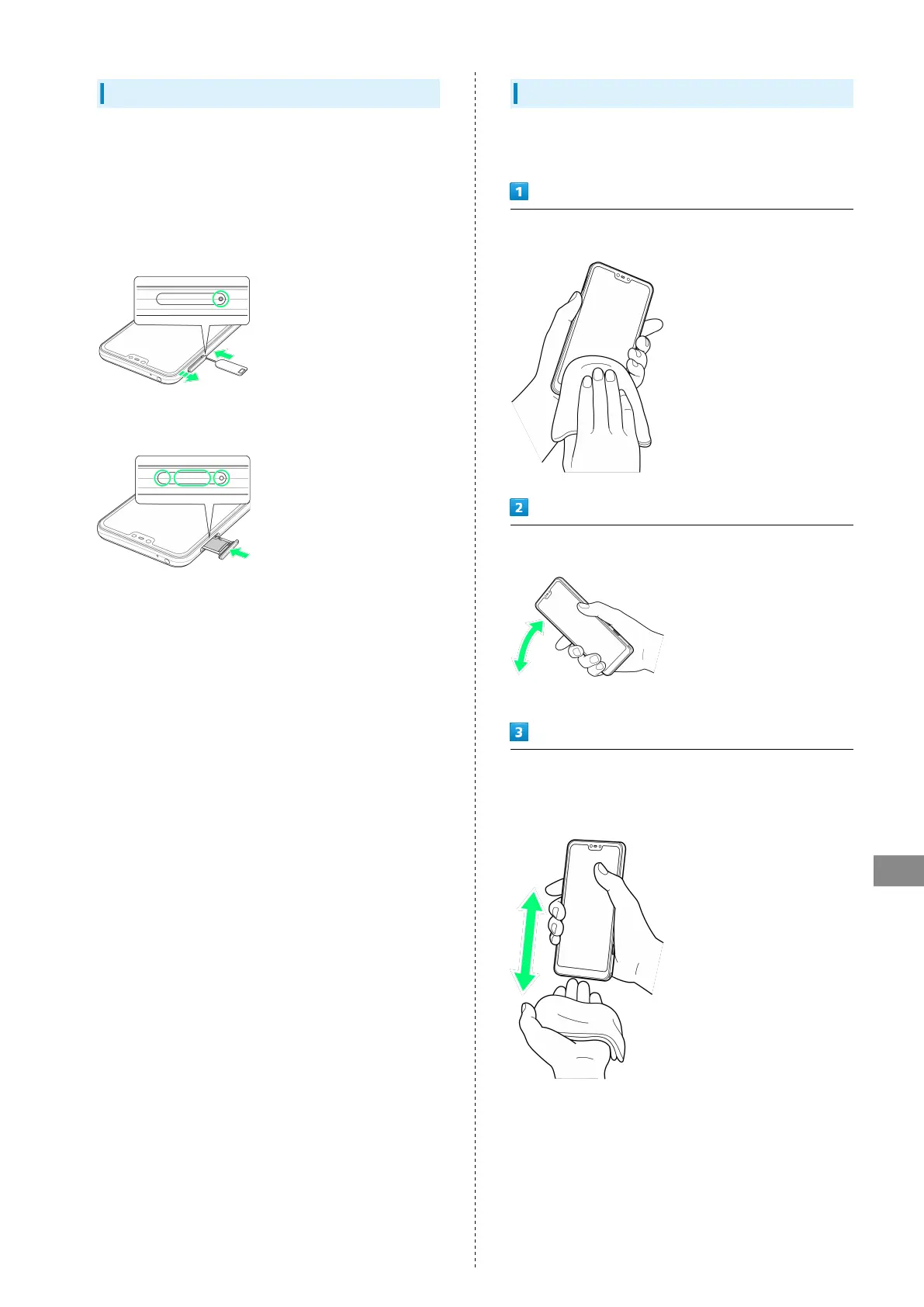 1

2

3