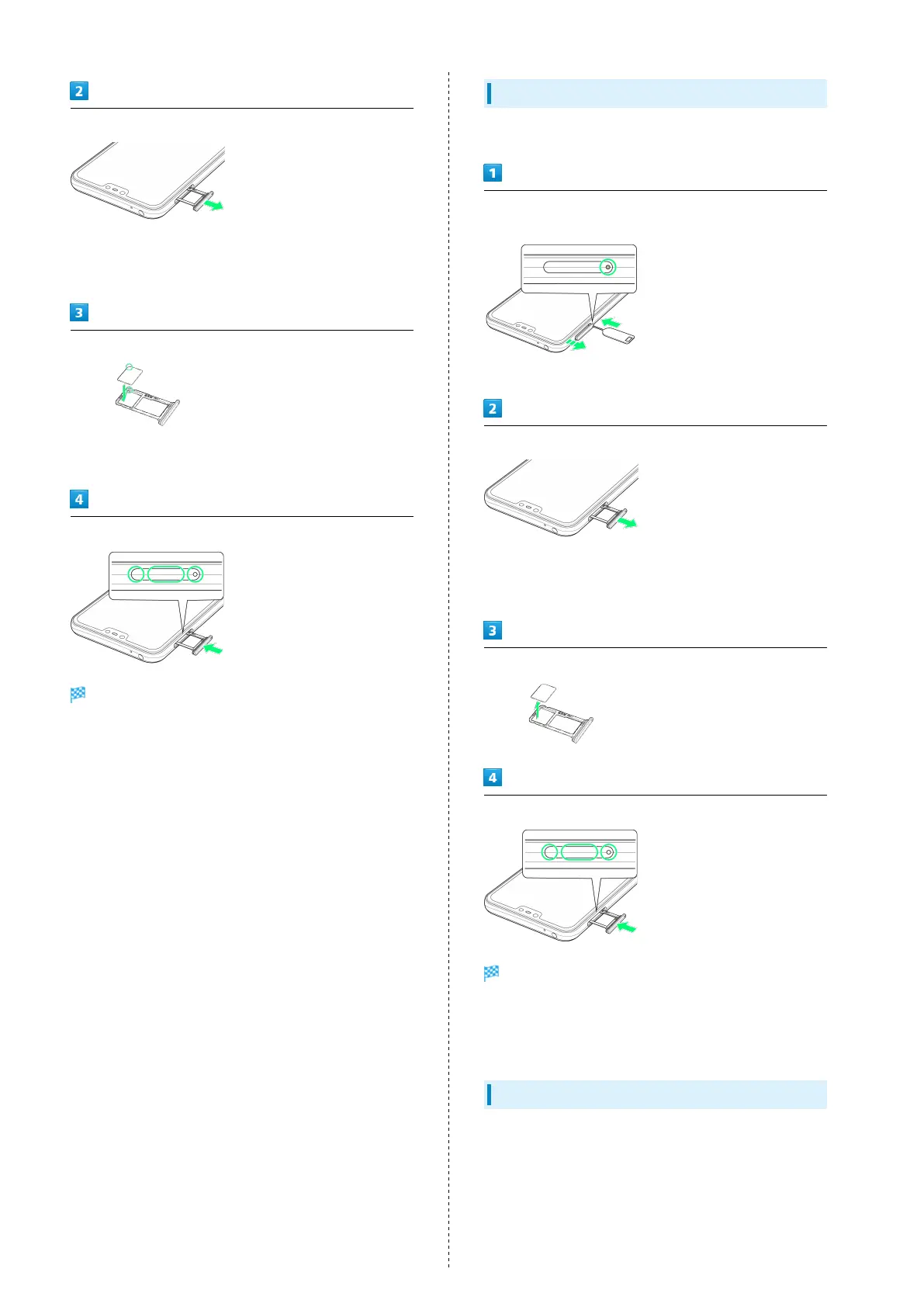 2

3

4

1

2

3

4