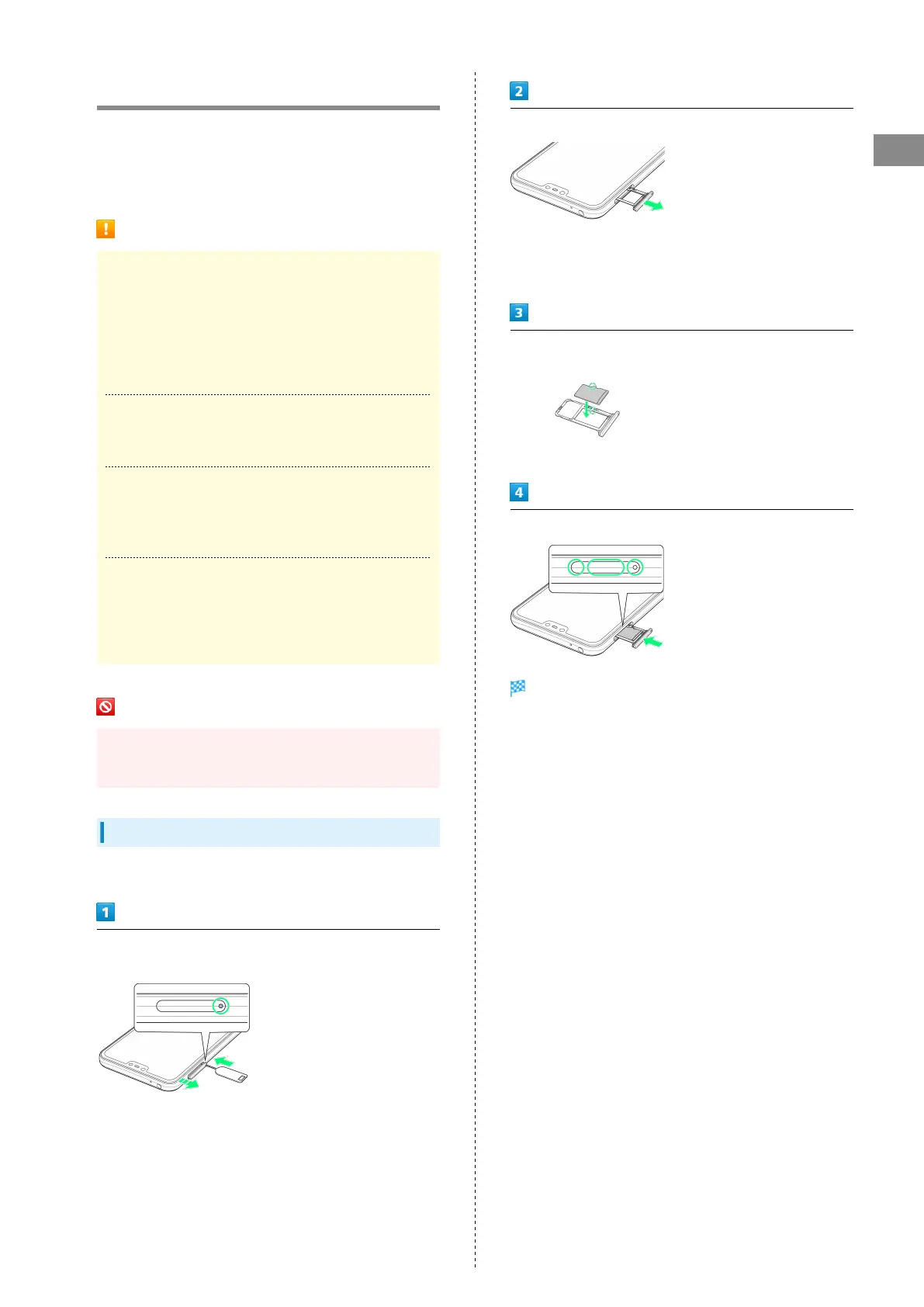 1

2

3

4