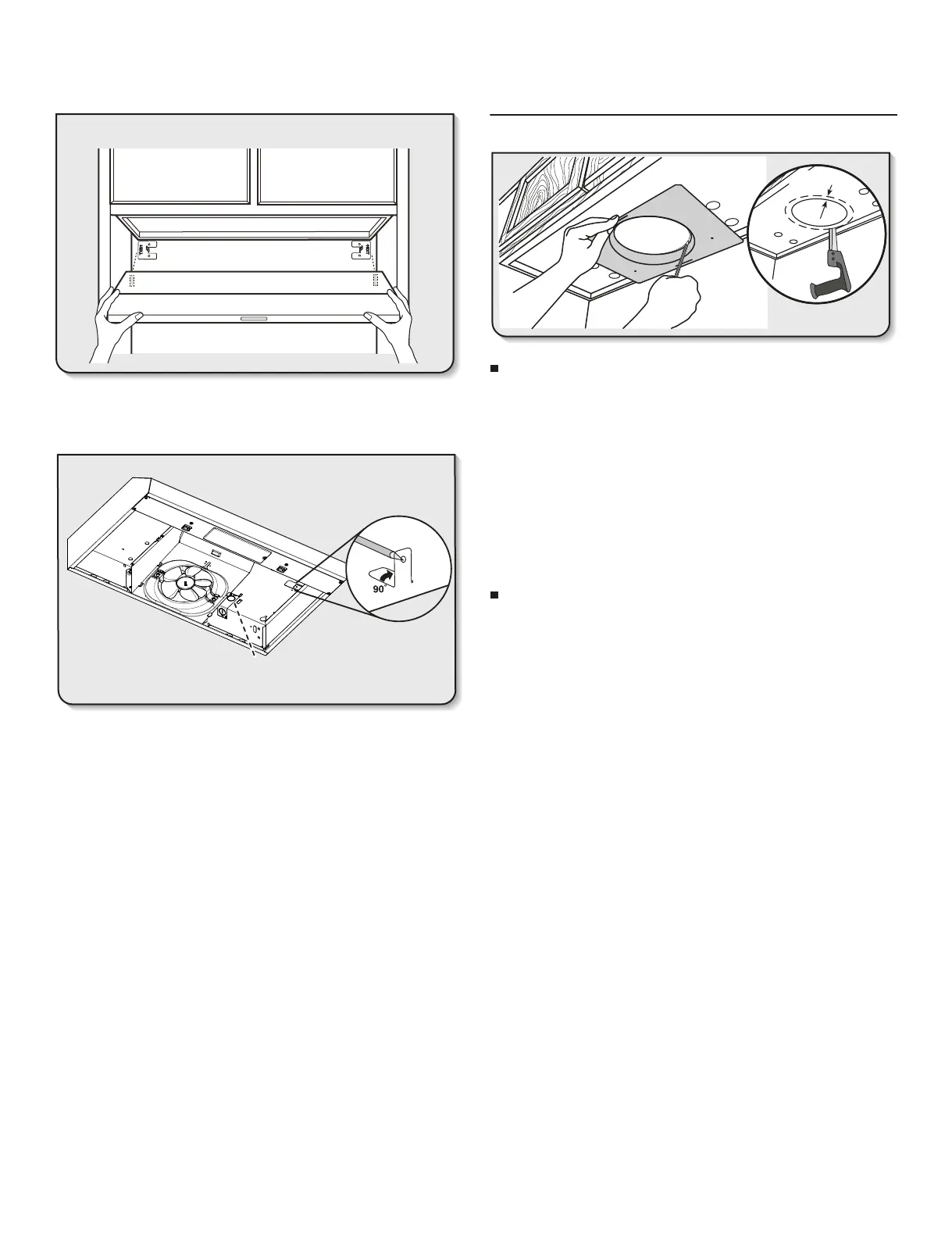 90°