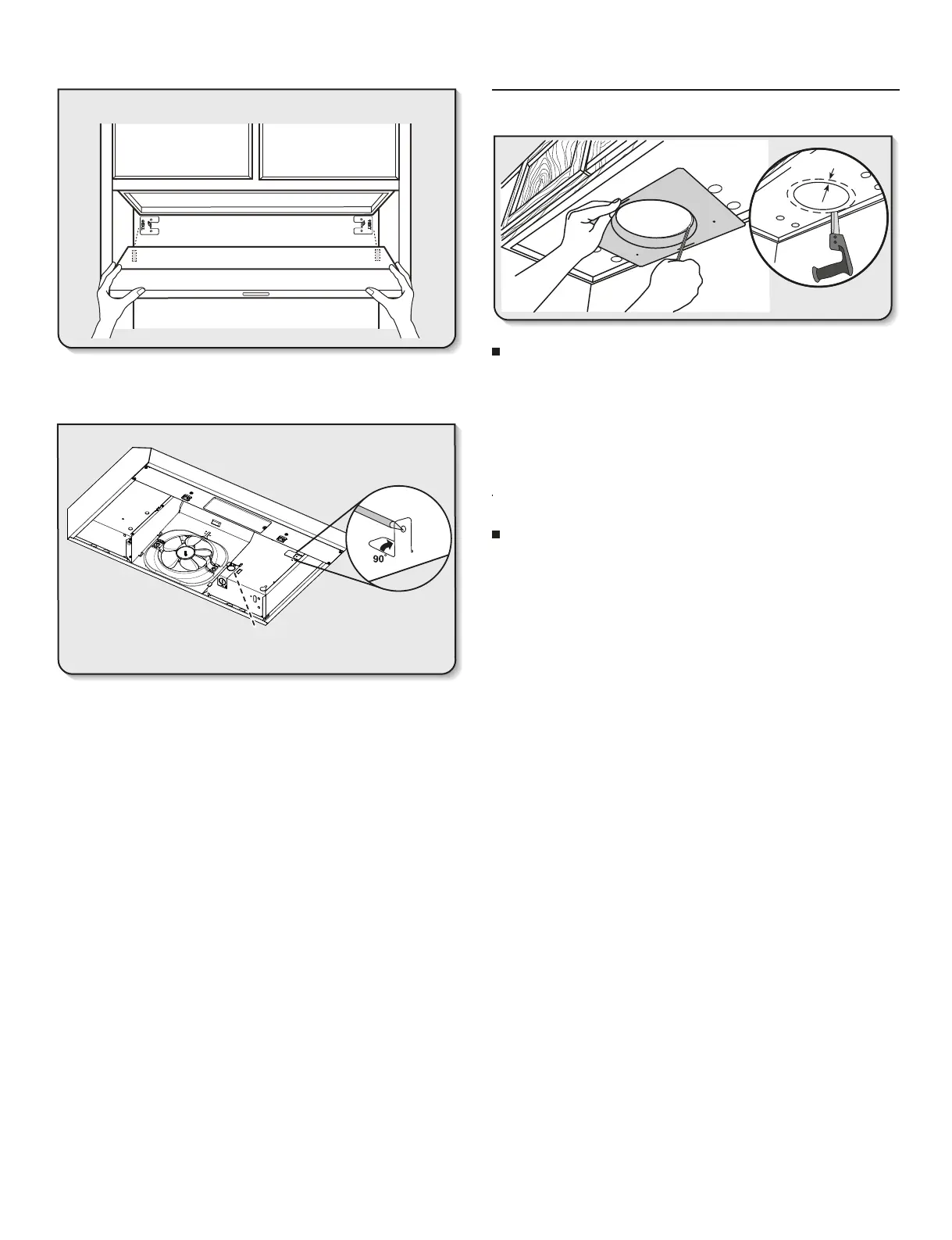 90°