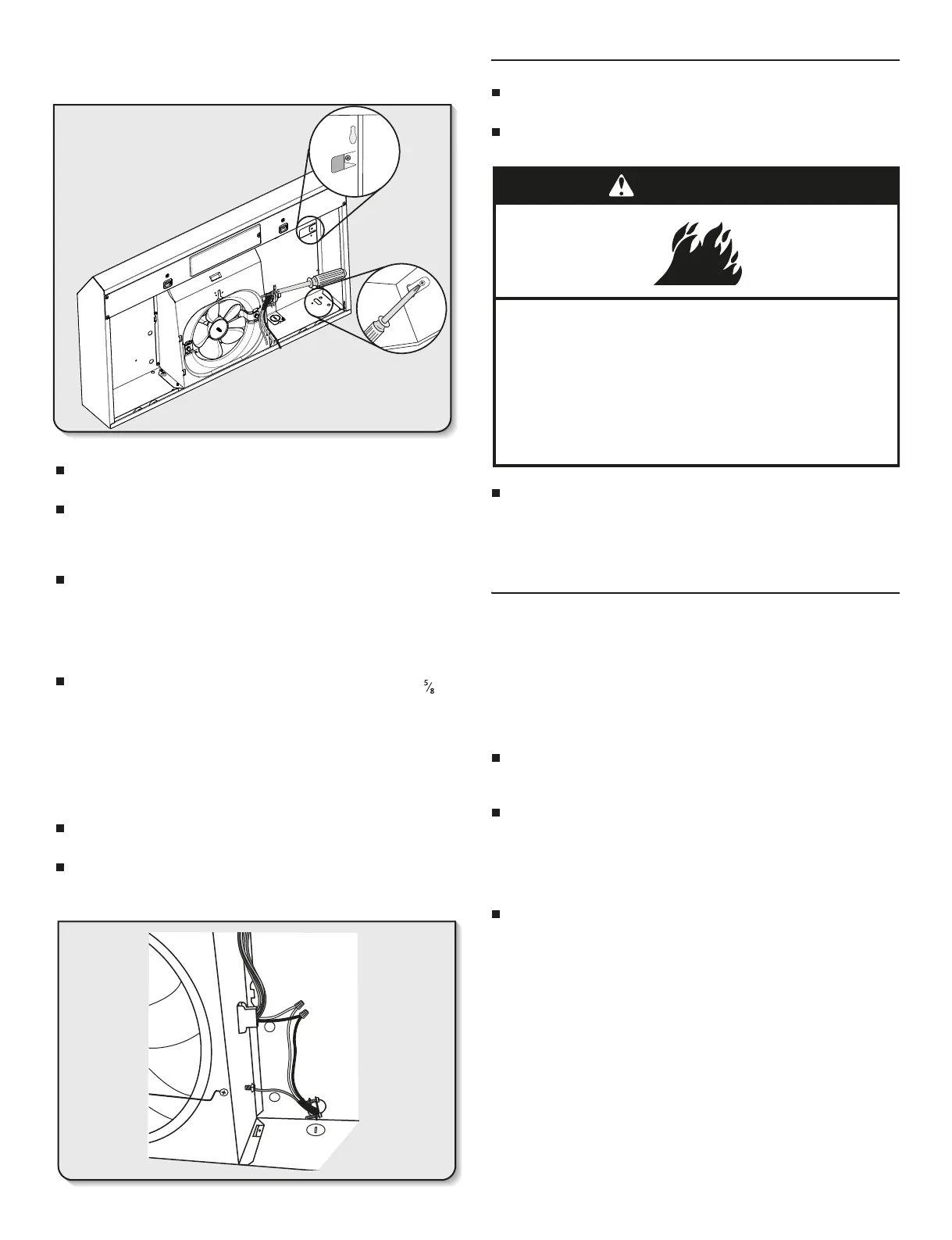 $\frac{5}{8}$