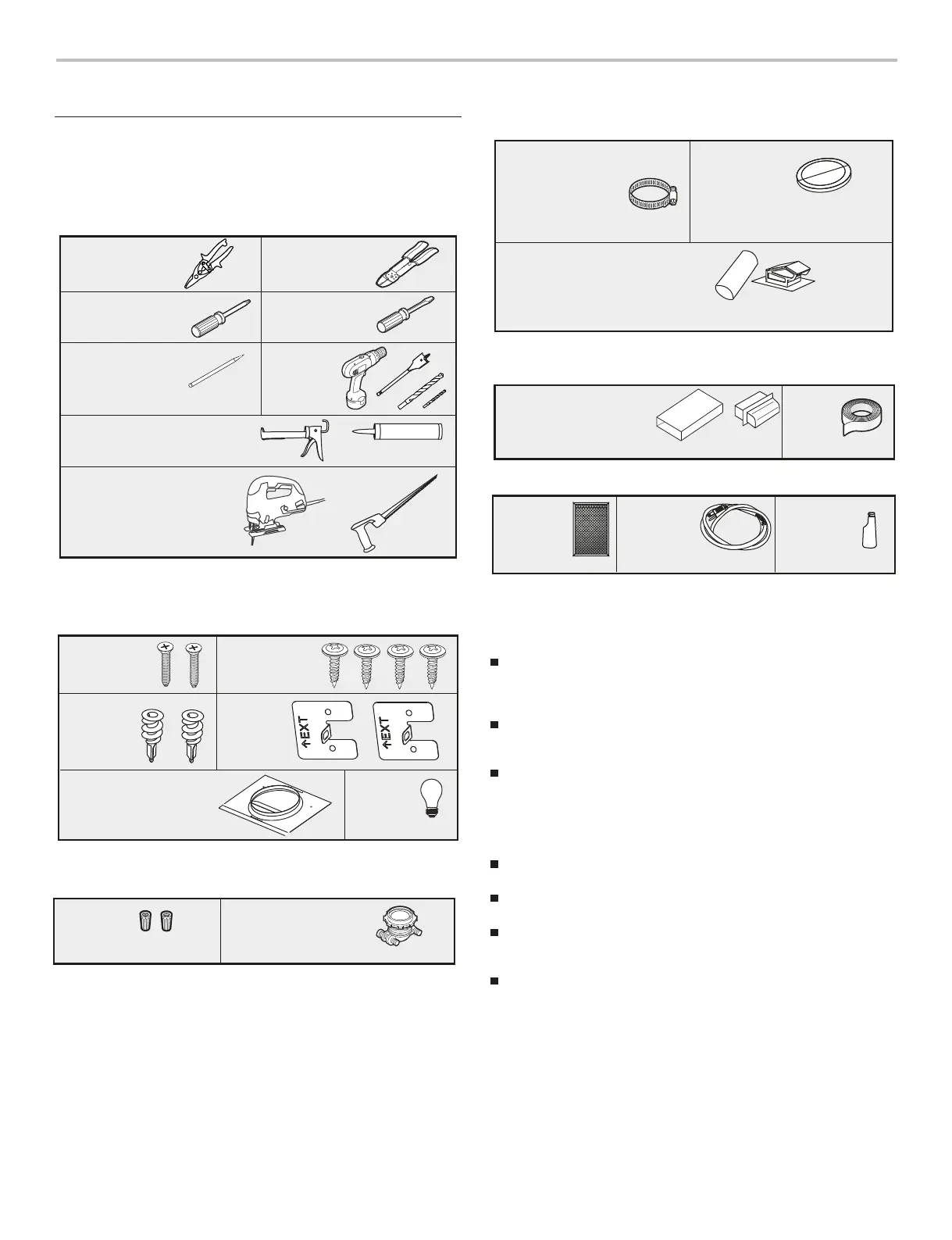 ↑EXT

↑EXT