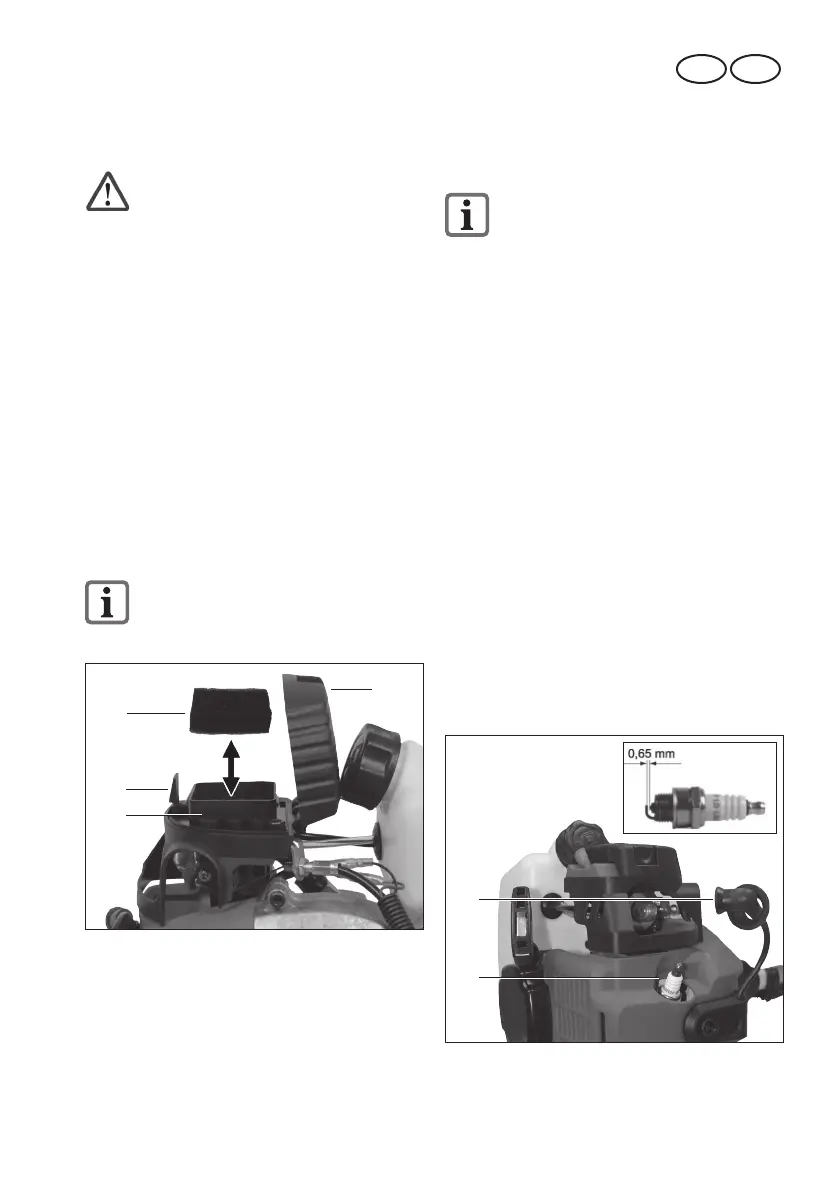 0,65 mm