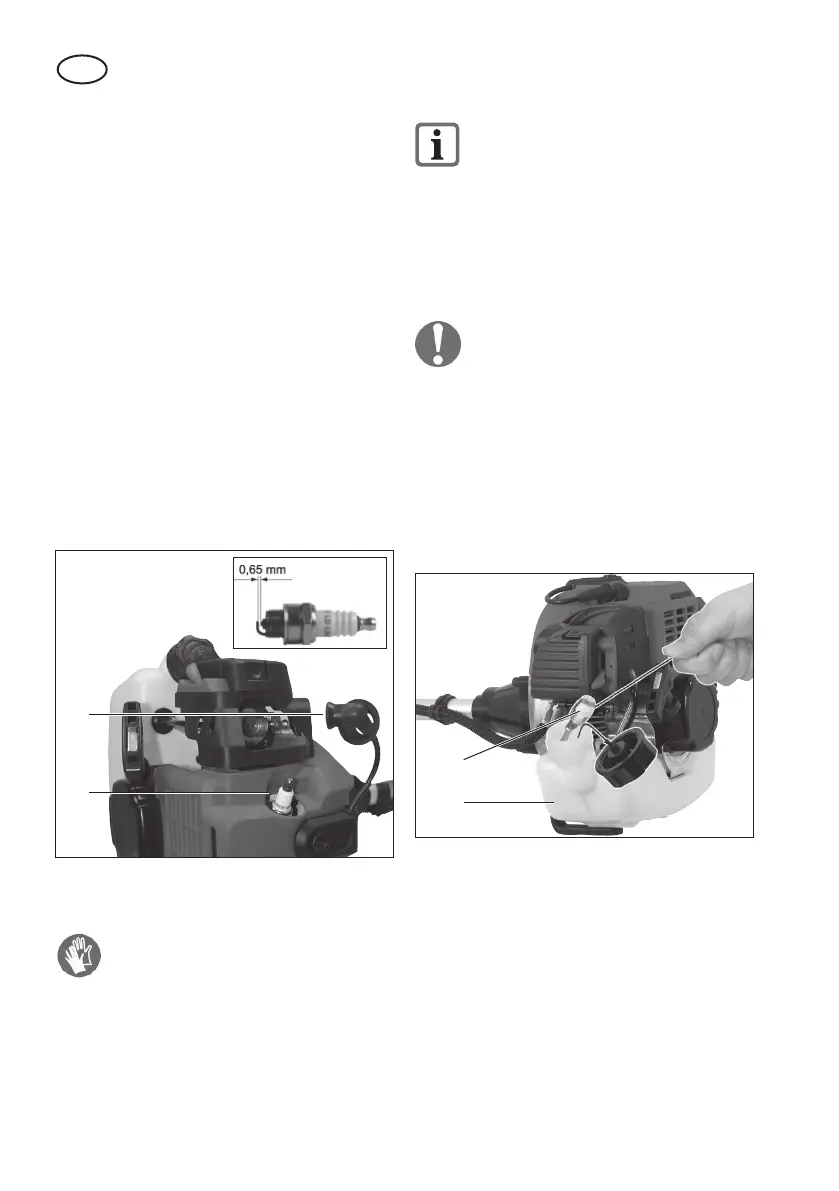 0,65 mm