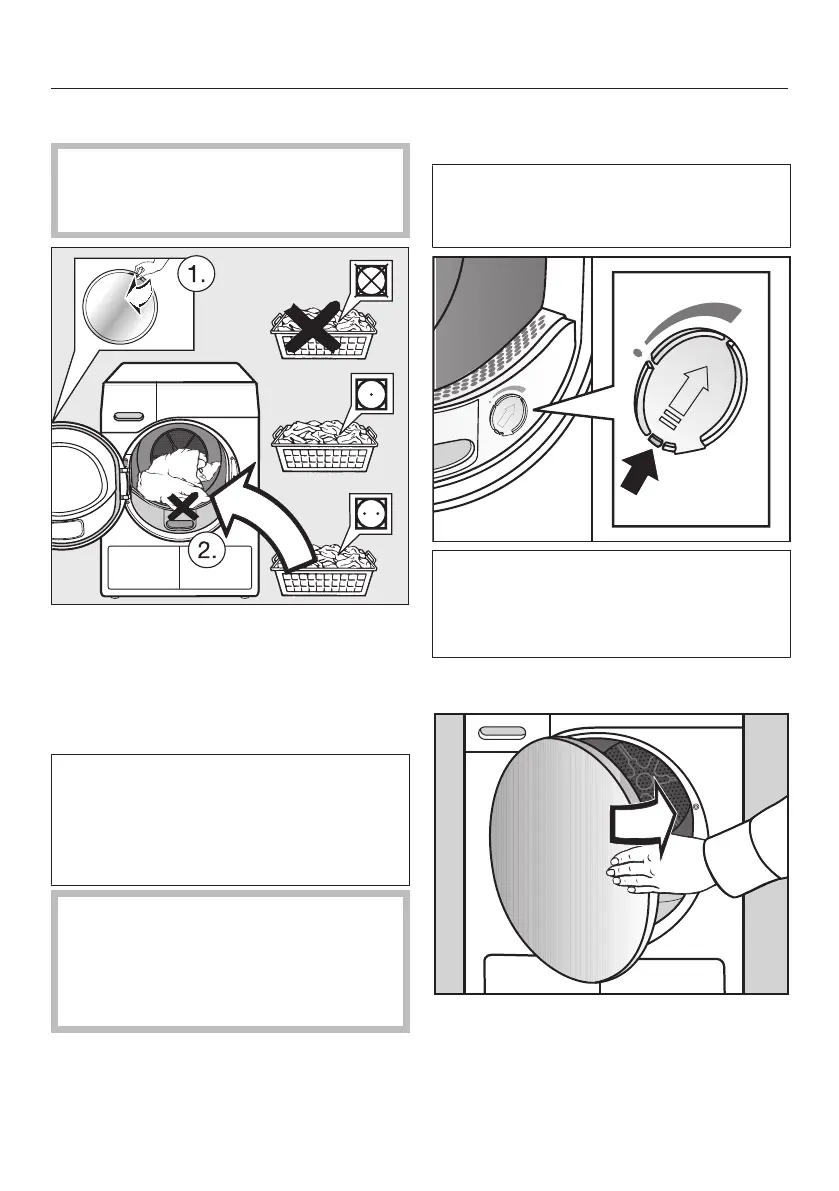 1.
2.