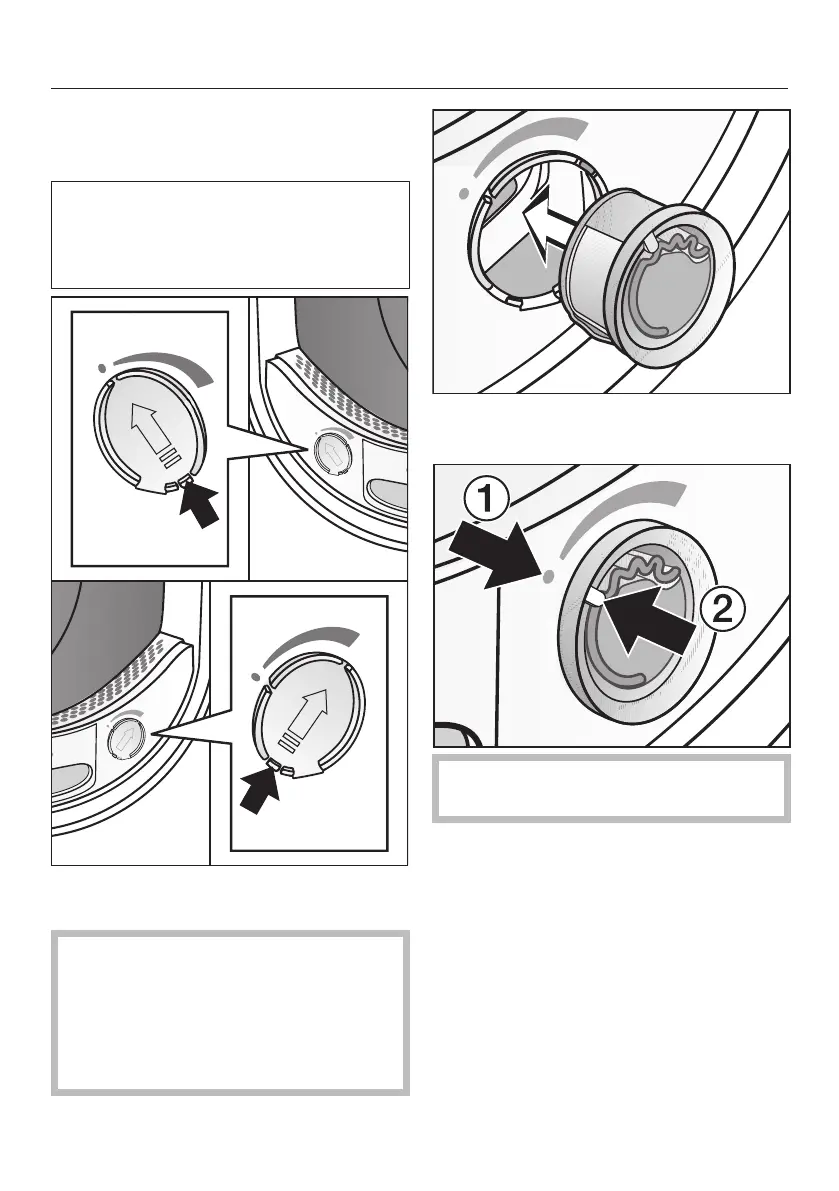 1

2