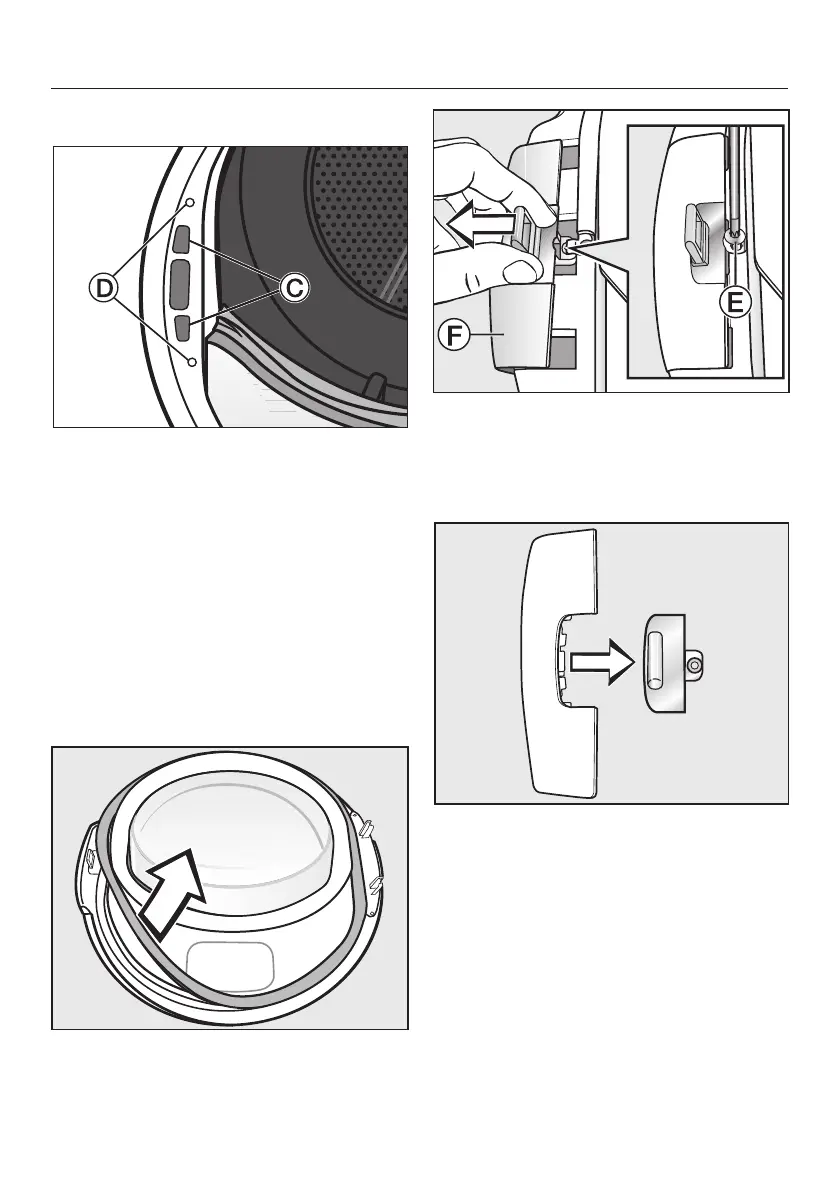 D
C
F
E