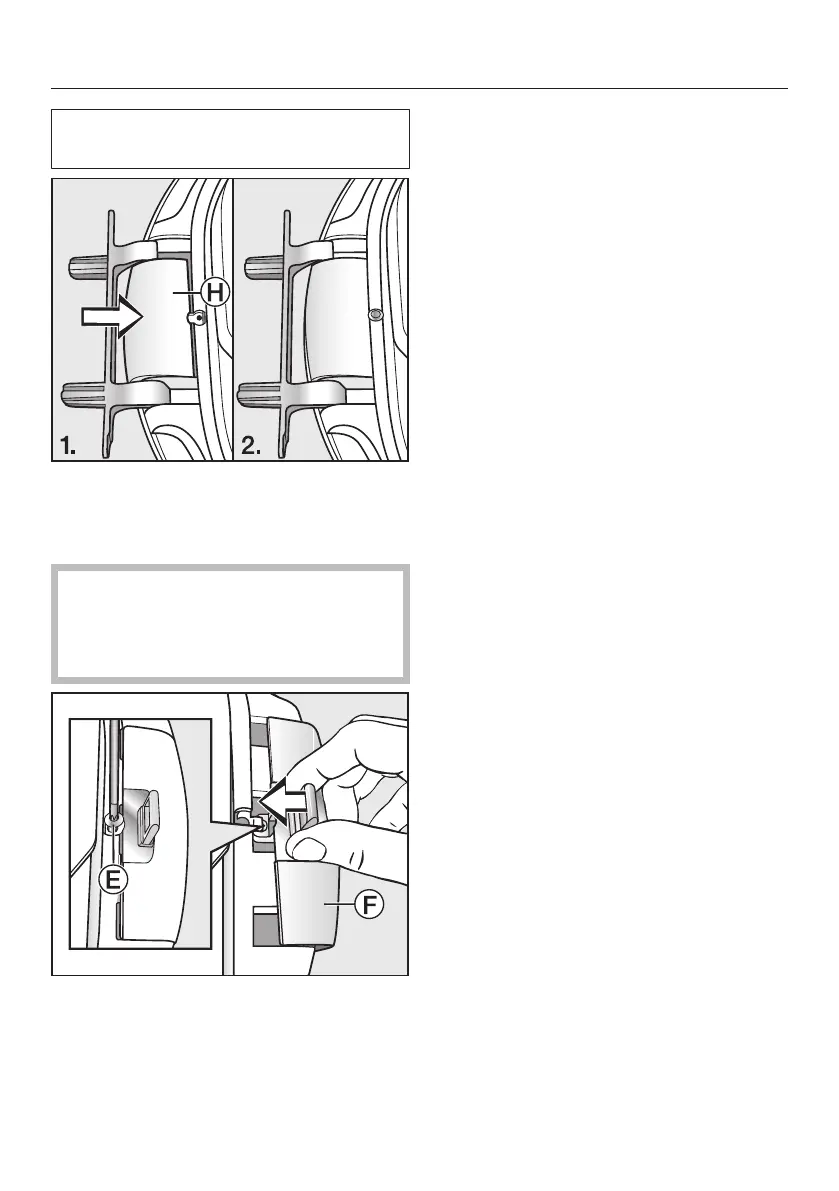 H

1.

2.

E

F