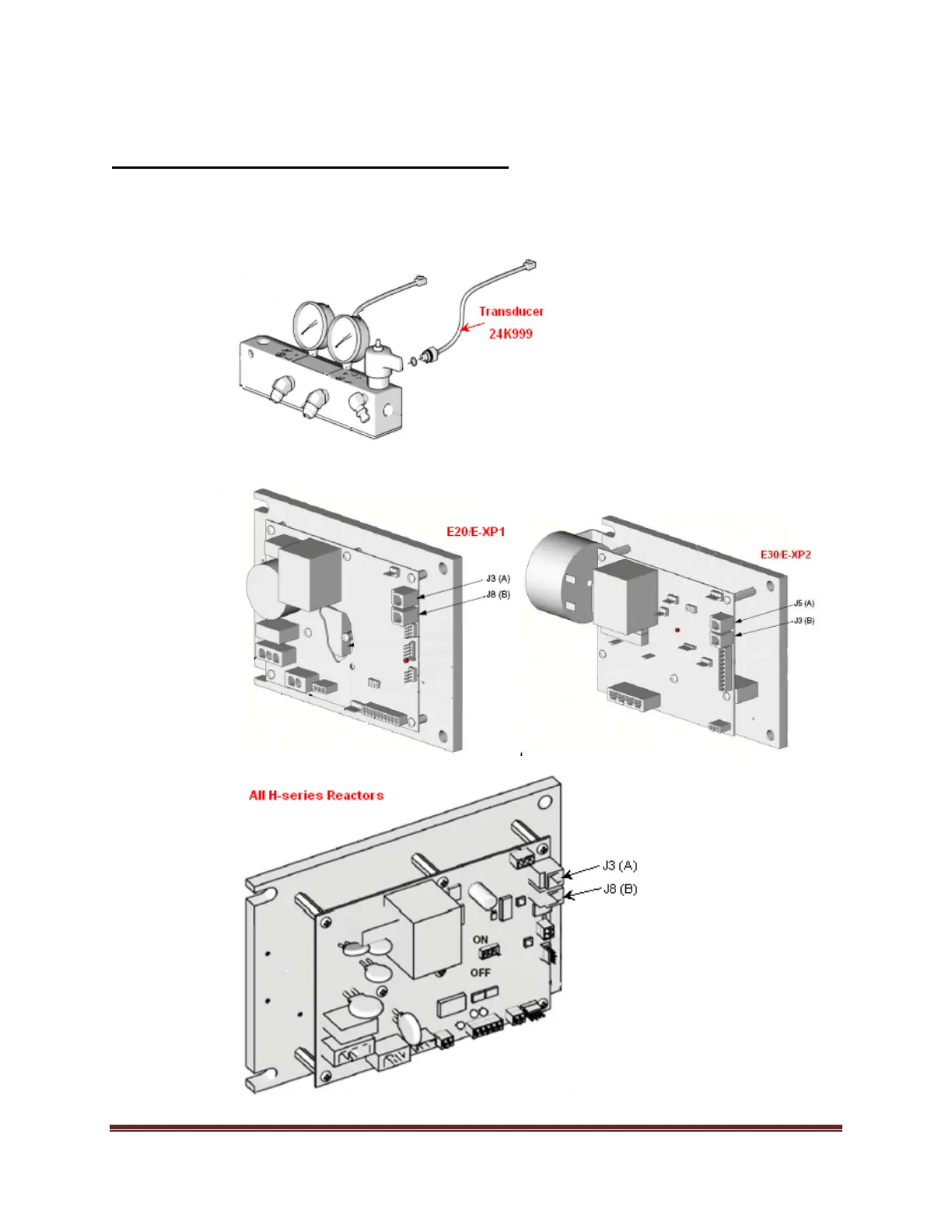 Transducer
24K999

E20/E-XP1
J3 (A)
J8 (B)

E30/E-XP2
J5 (A)
J3 (B)

All H-series Reactors
J3 (A)
J8 (B)
ON
OFF