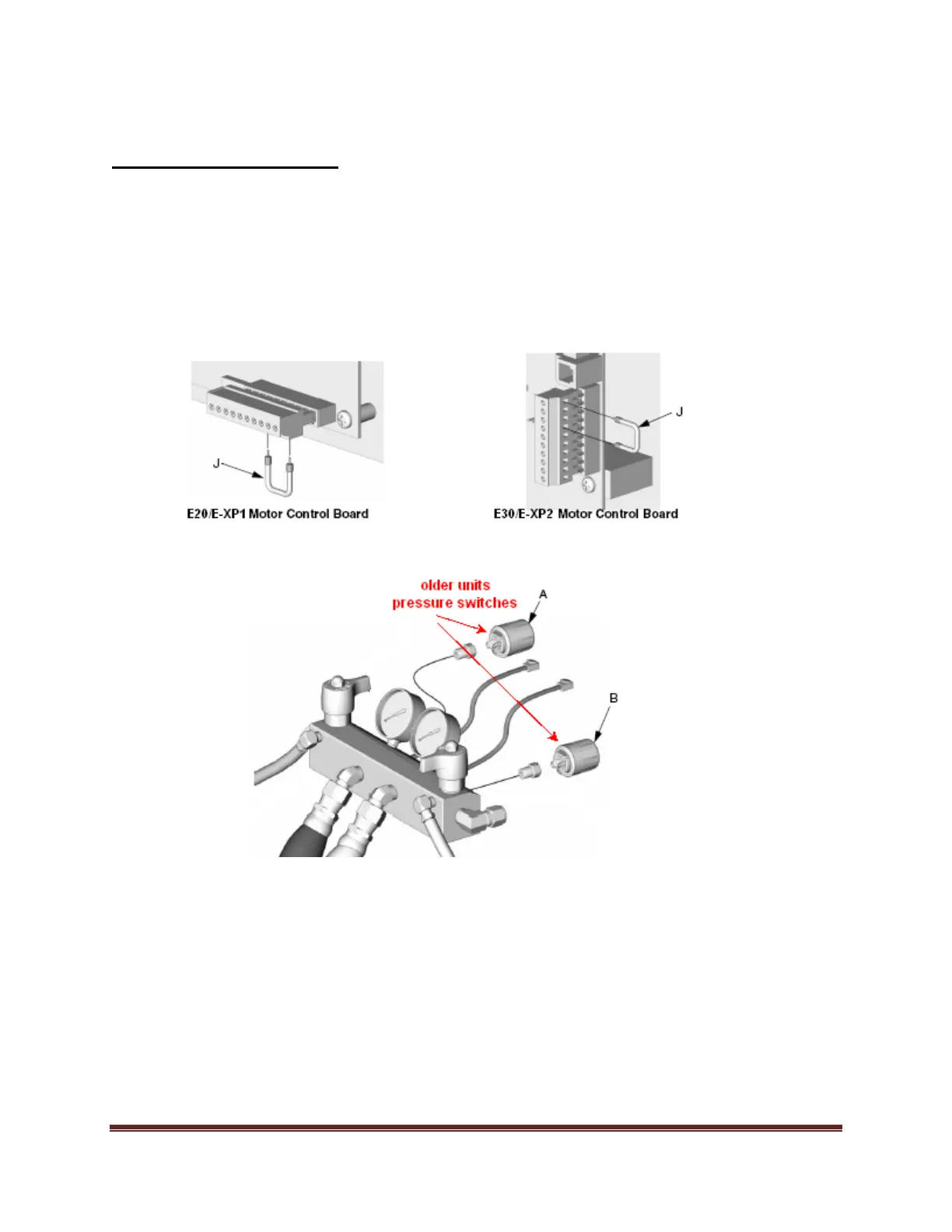 J

E20/E-XP1 Motor Control Board

J

E30/E-XP2 Motor Control Board

older units
pressure switches

A

B