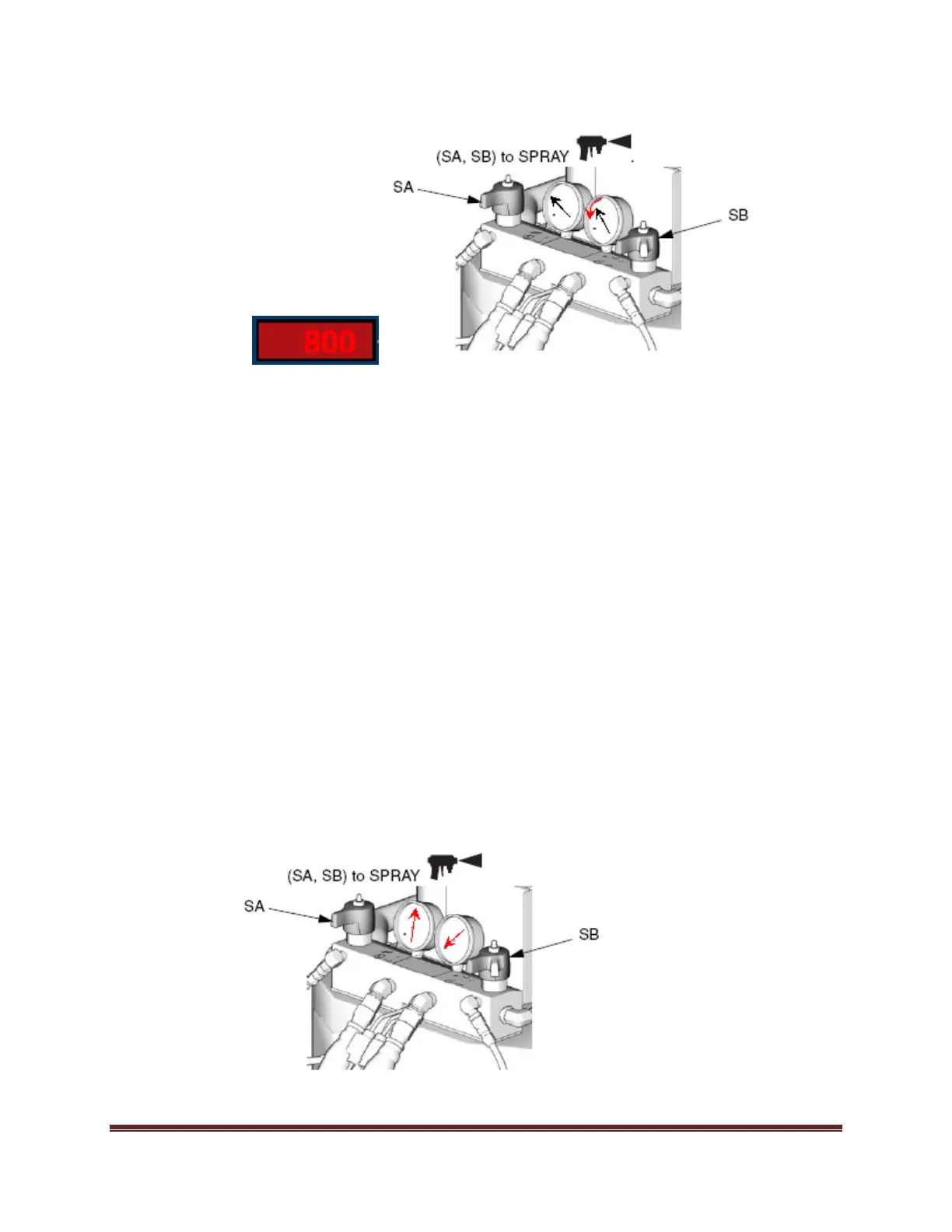 (SA, SB) to SPRAY

SA

SB

800

(SA, SB) to SPRAY

SA

SB