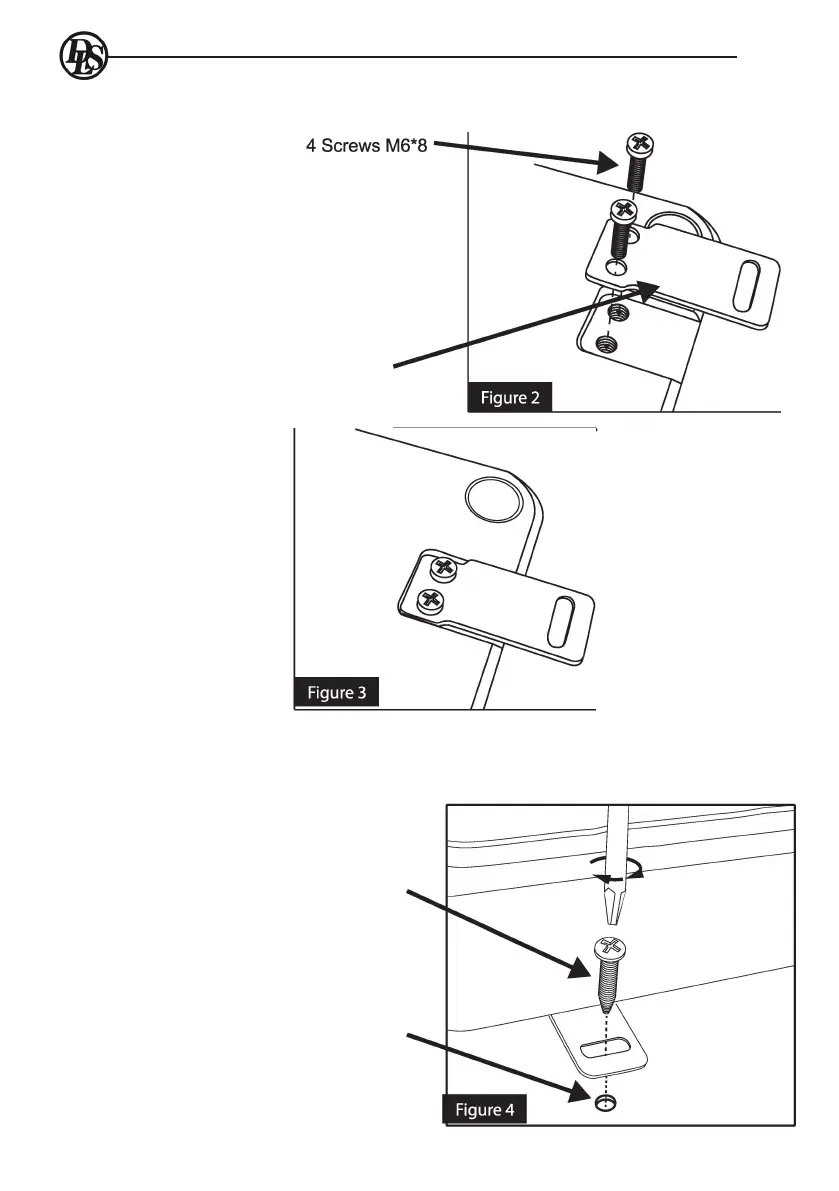 DLS

4 Screws M6*8

Figure 2

Figure 3

Figure 4