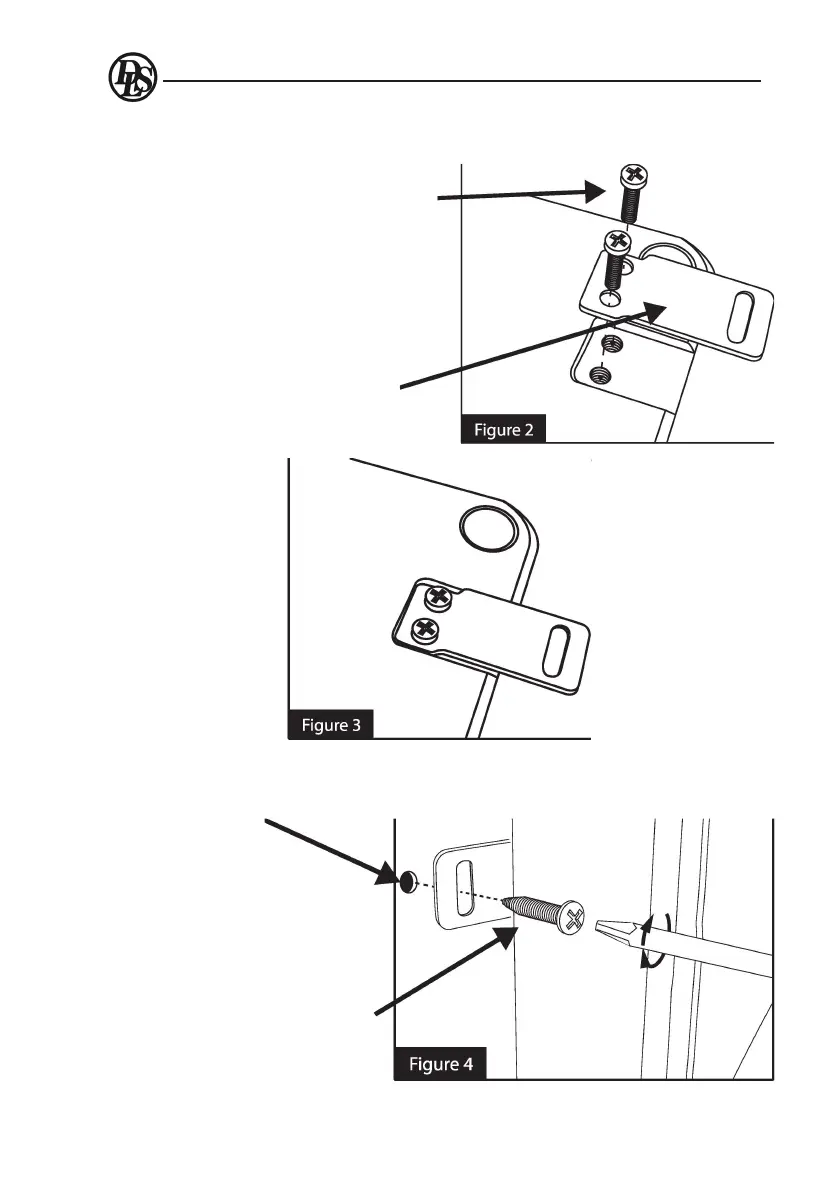 DLS

Figure 2

Figure 3

Figure 4