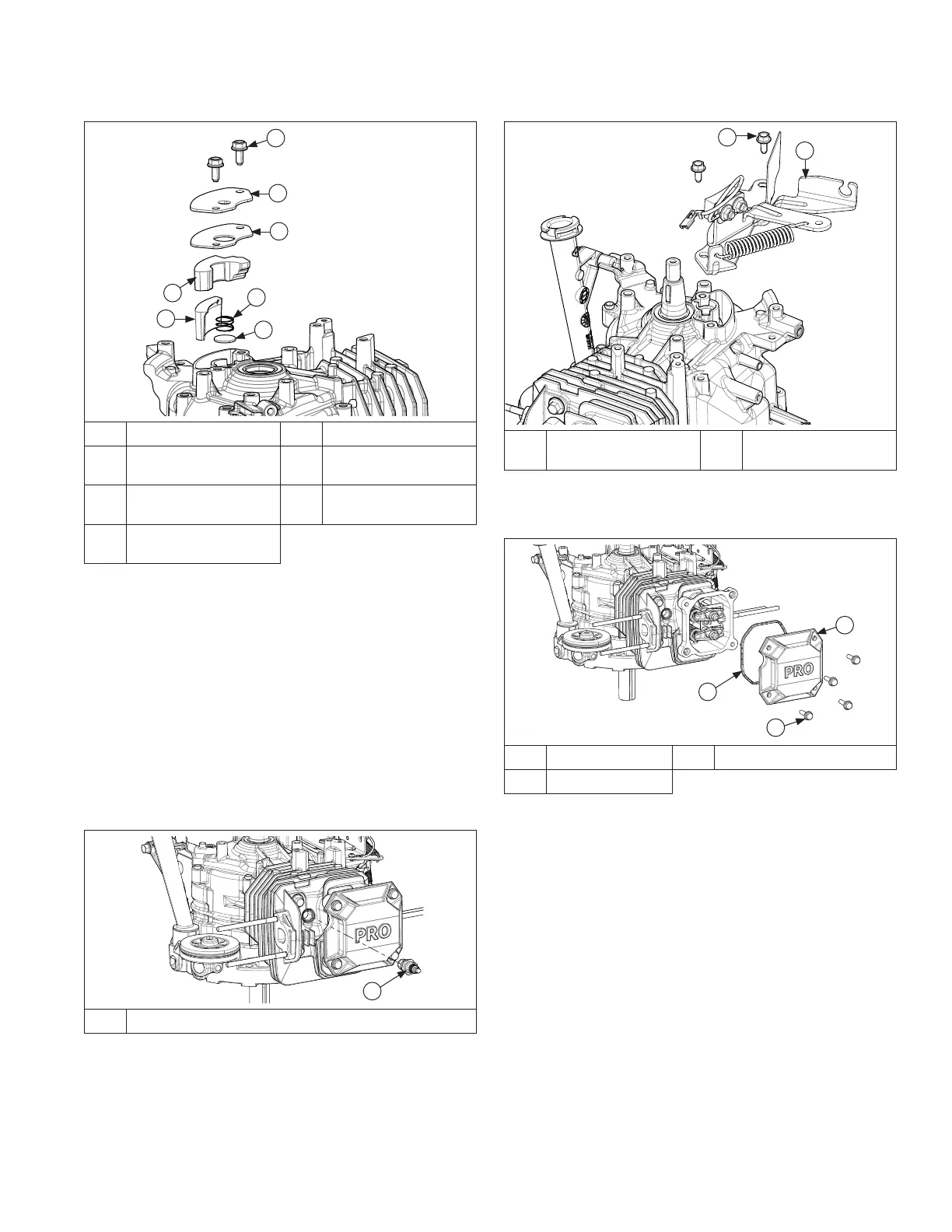 PRO

PRO