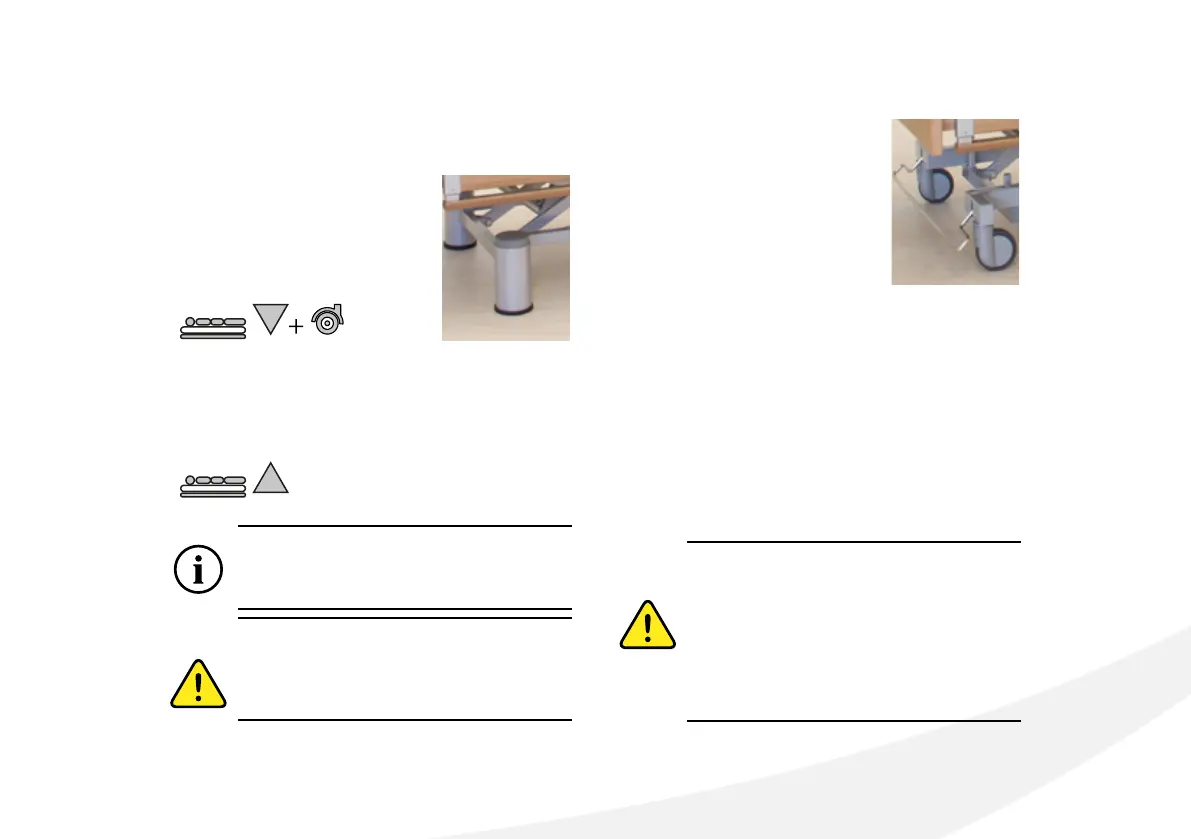 +