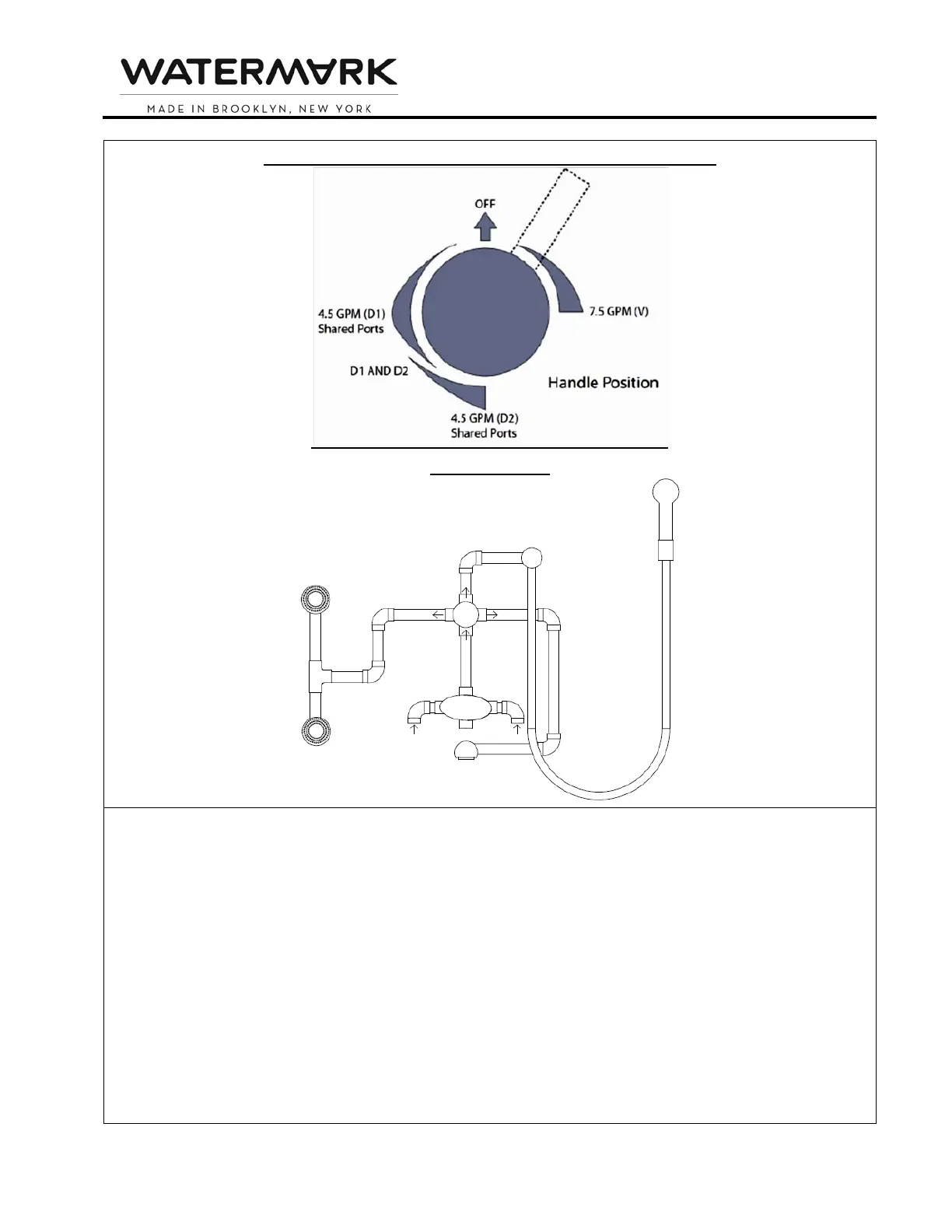 WATERMARK

MADE IN BROOKLYN, NEW YORK

OFF

4.5 GPM (D1)
Shared Ports

7.5 GPM (V)

D1 AND D2

Handle Position

4.5 GPM (D2)
Shared Ports