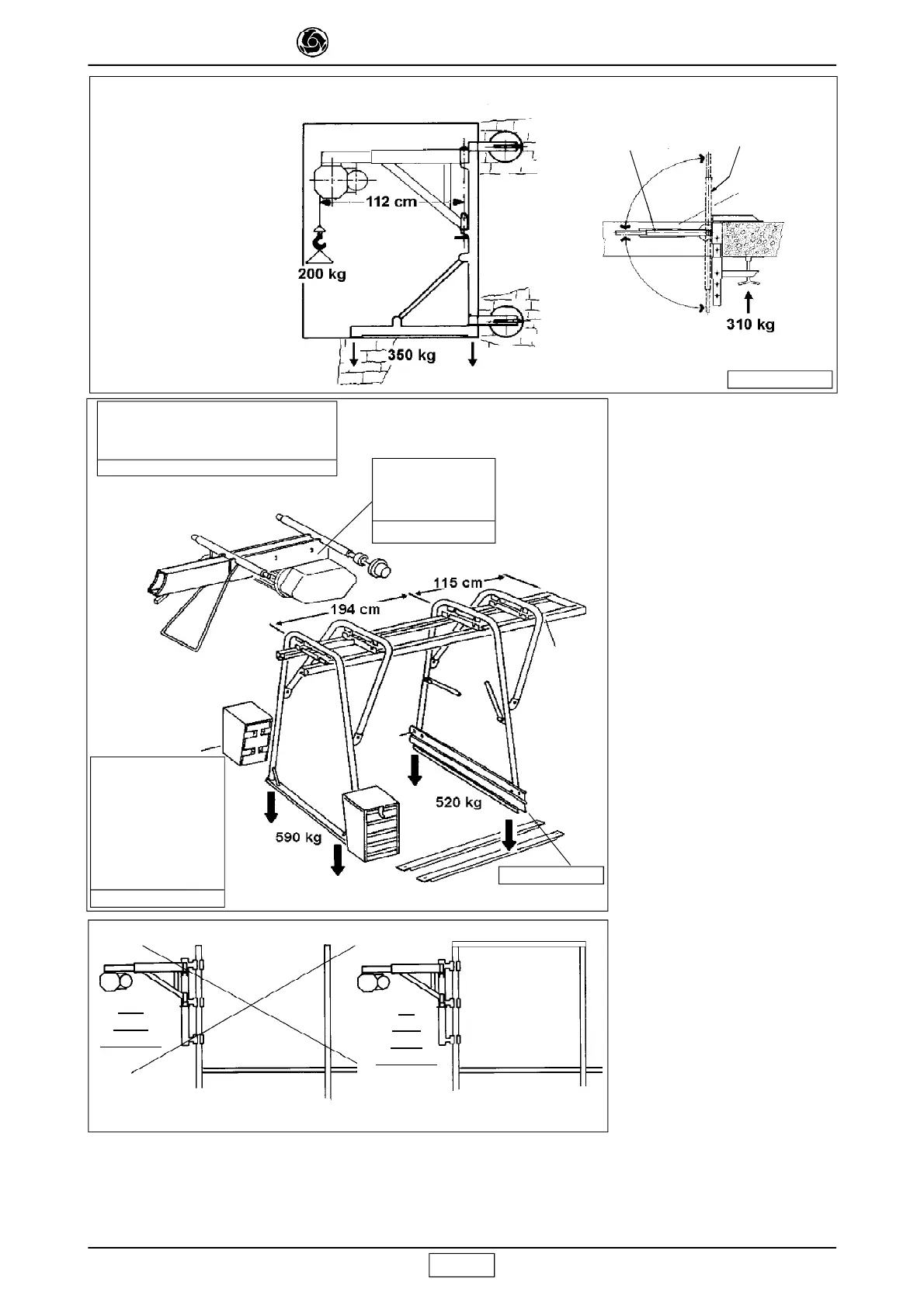 112 cm
200 kg
350 kg
310 kg

115 cm
194 cm
520 kg
590 kg