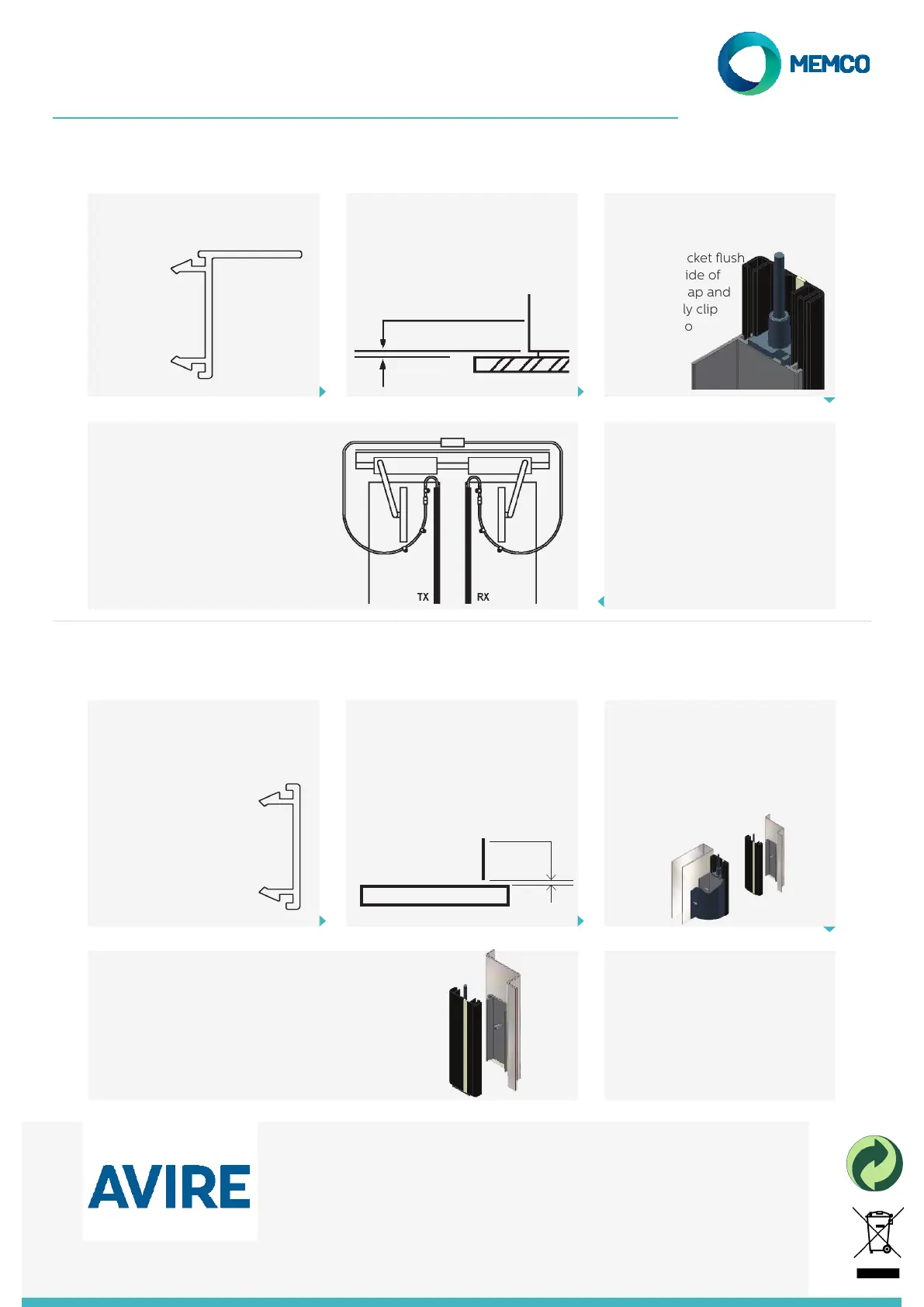 MEMCO

cket flush
ide of
ap and
ly clip
o

TX
RX

AVIRE