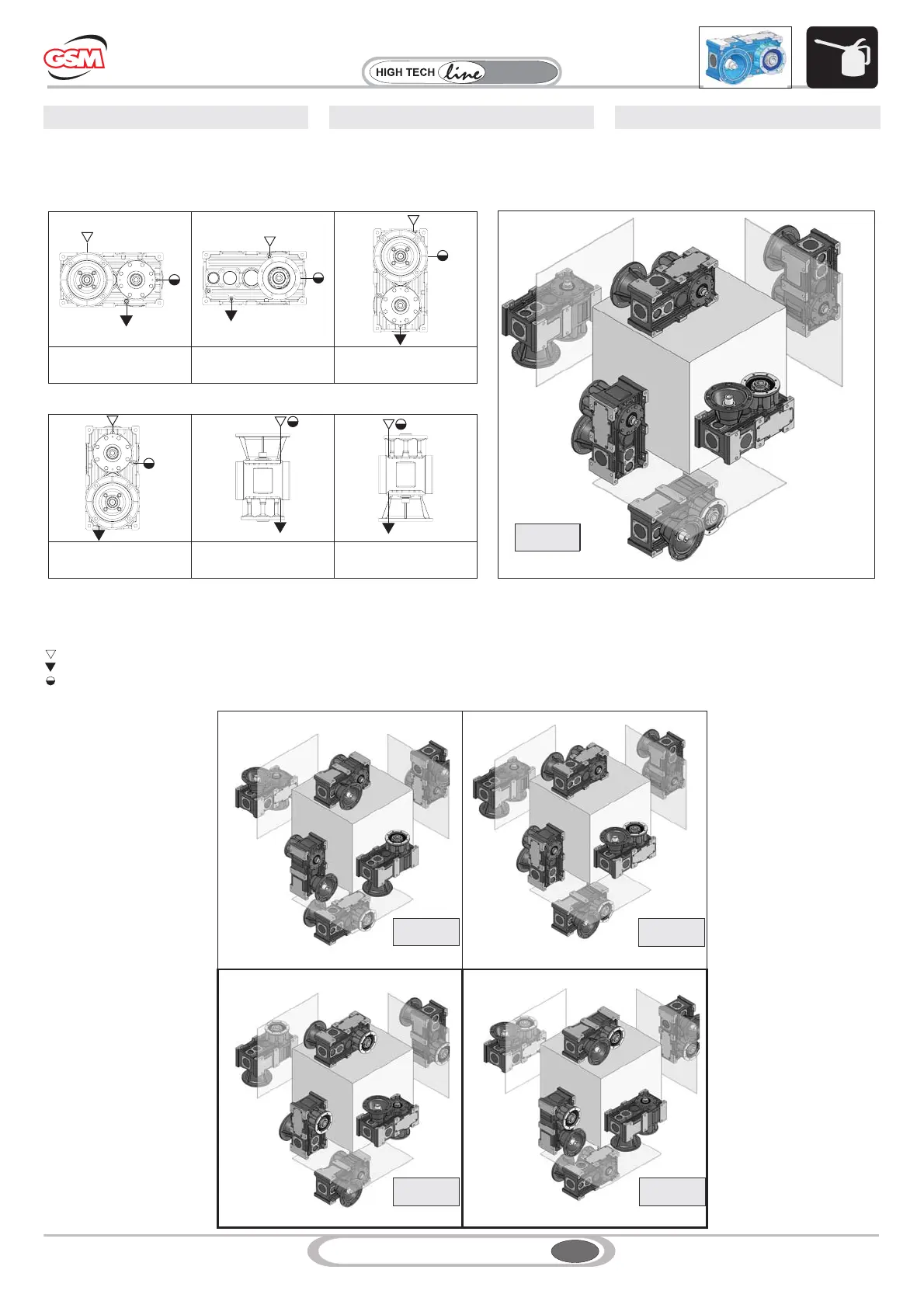 GSM

HIGH TECH line