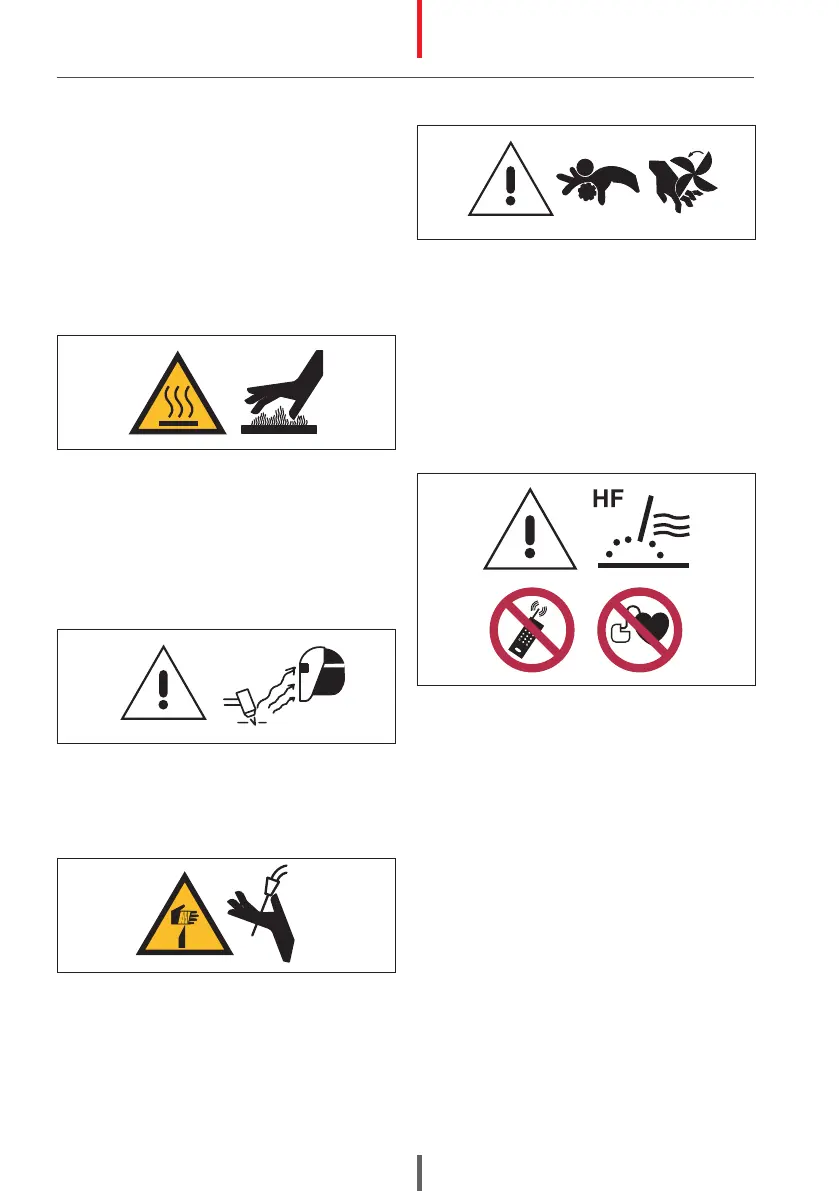 HF