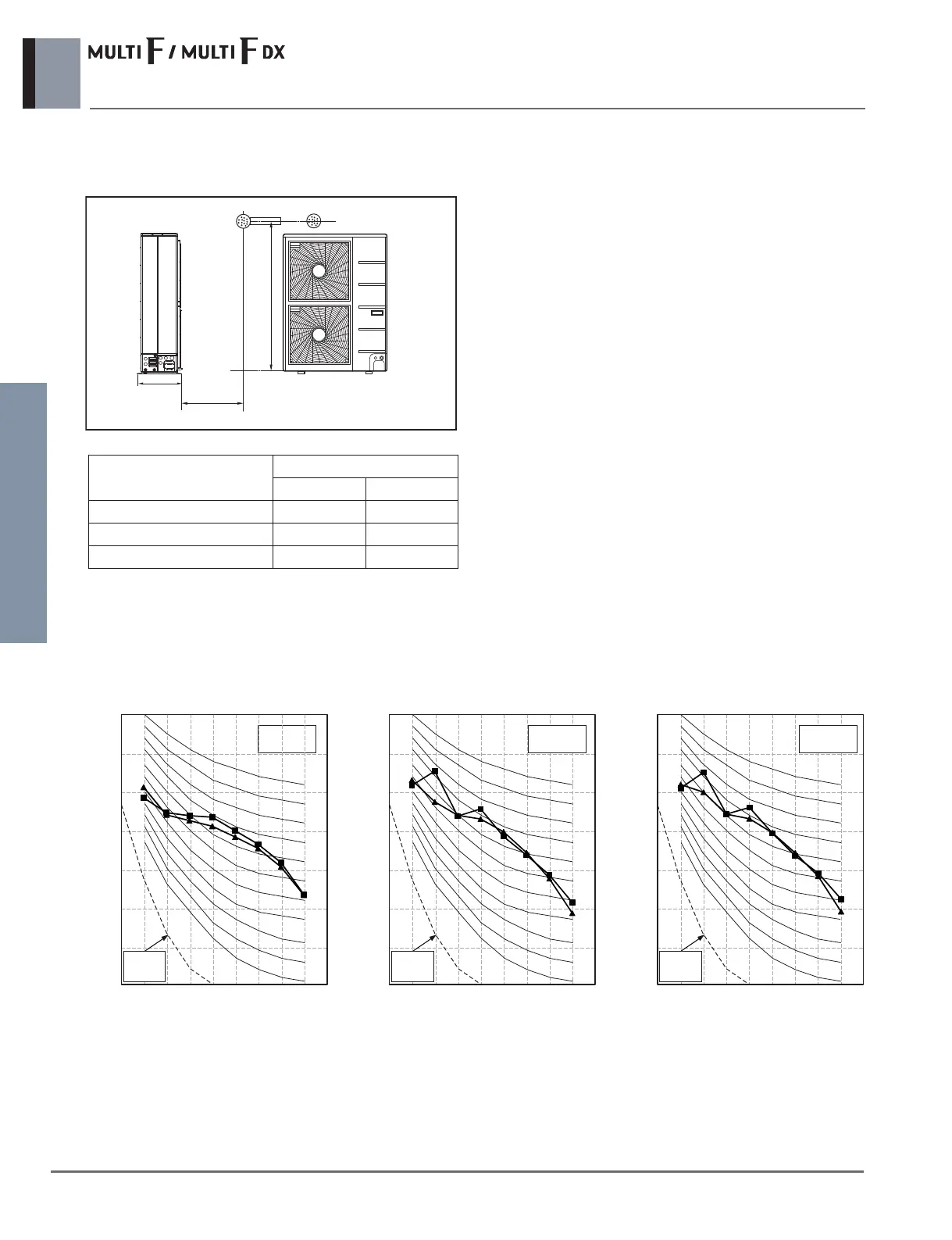 MULTI F / MULTI F DX