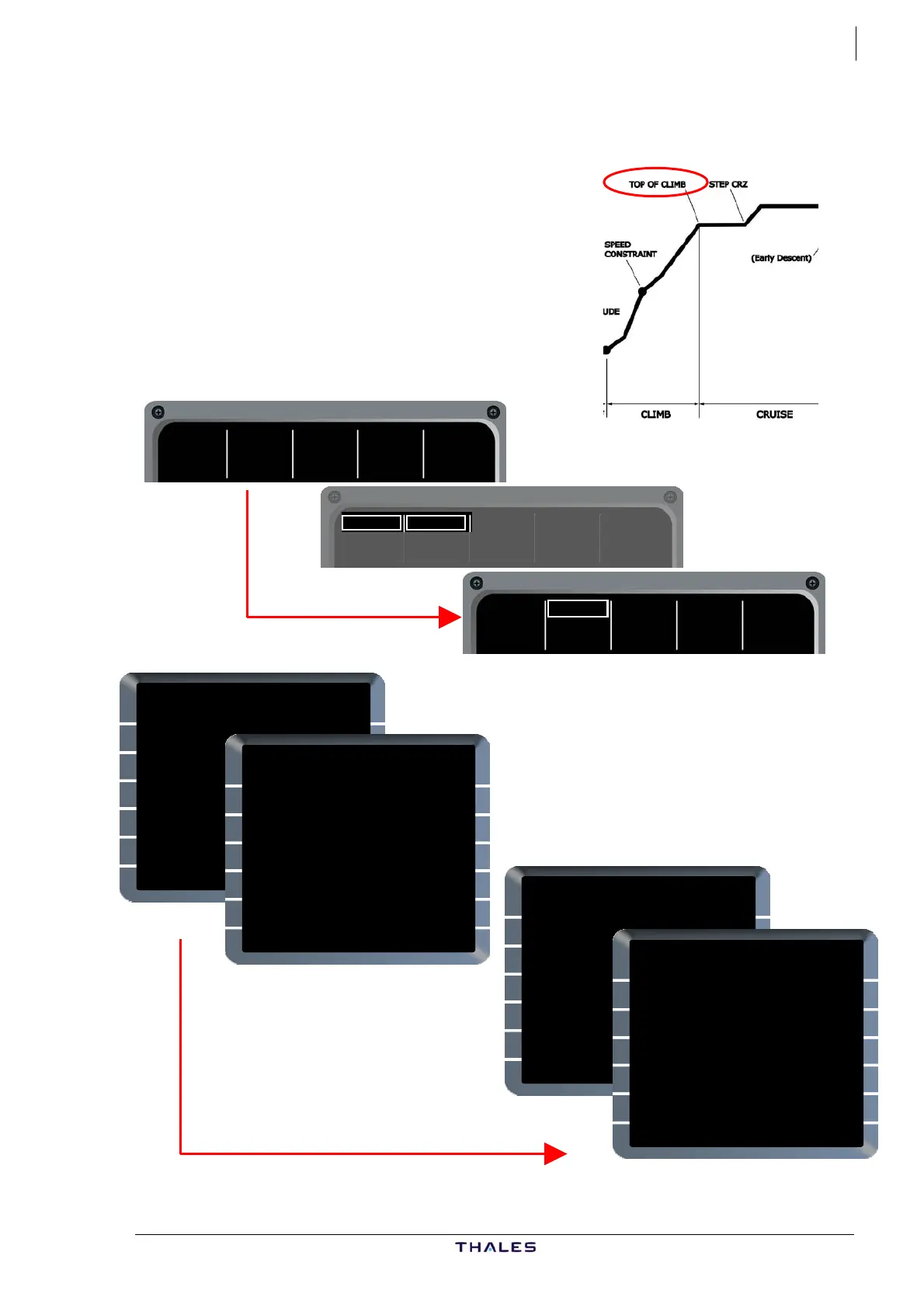 TOP OF CLIMB

STEP CRZ

SPEED CONSTRAINT

(Early Descent)

UDE

CLIMB

CRUISE

THALES