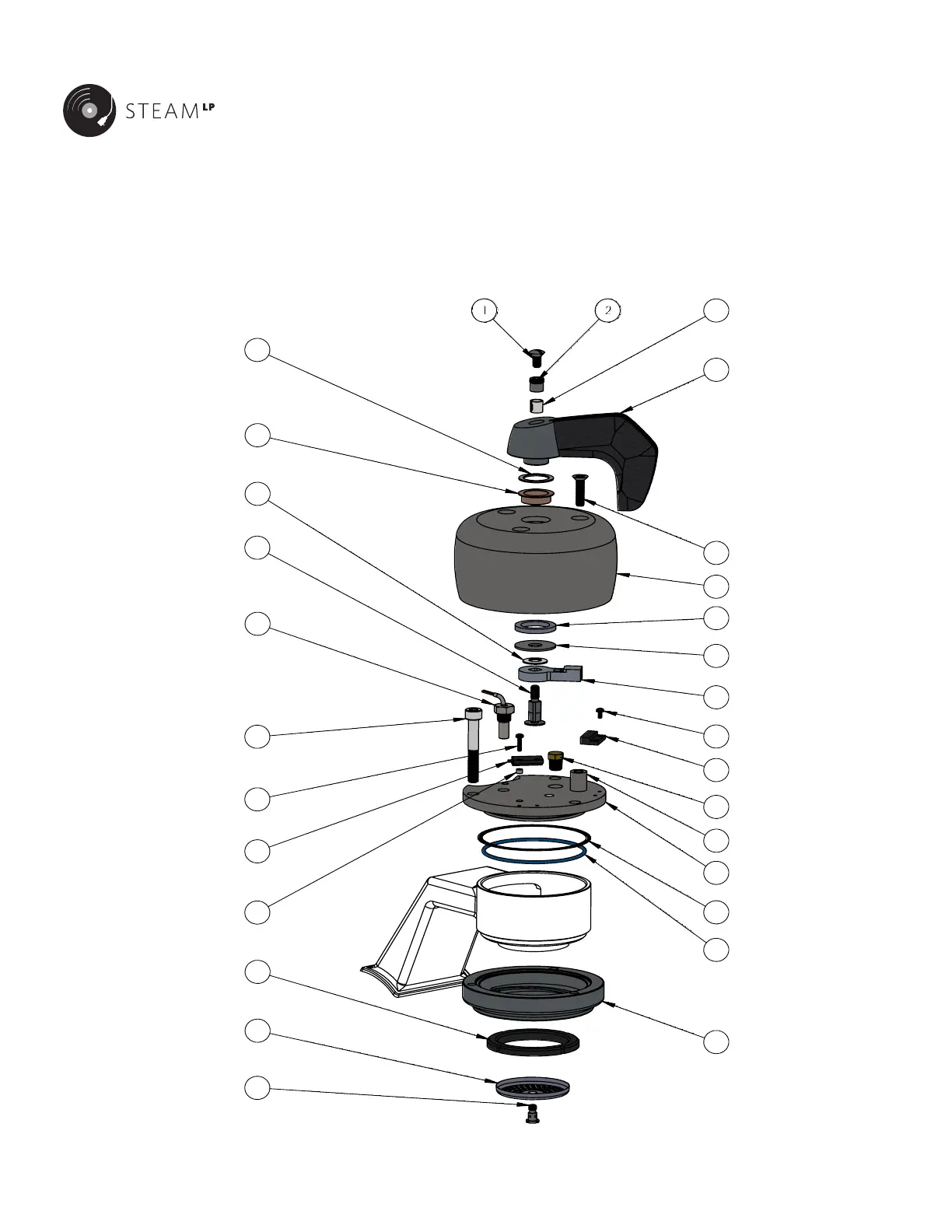 STEAM LP

1

2