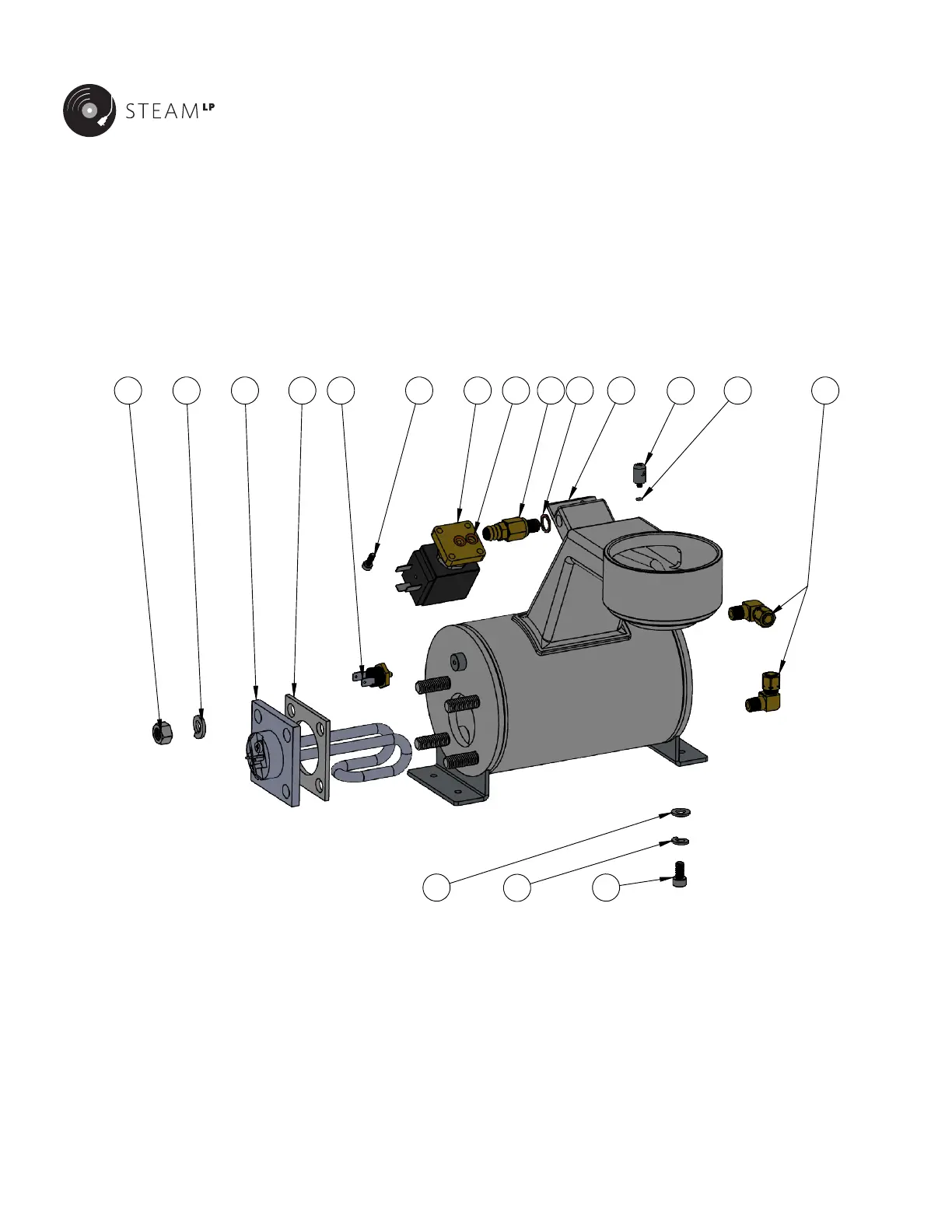 STEAM LP