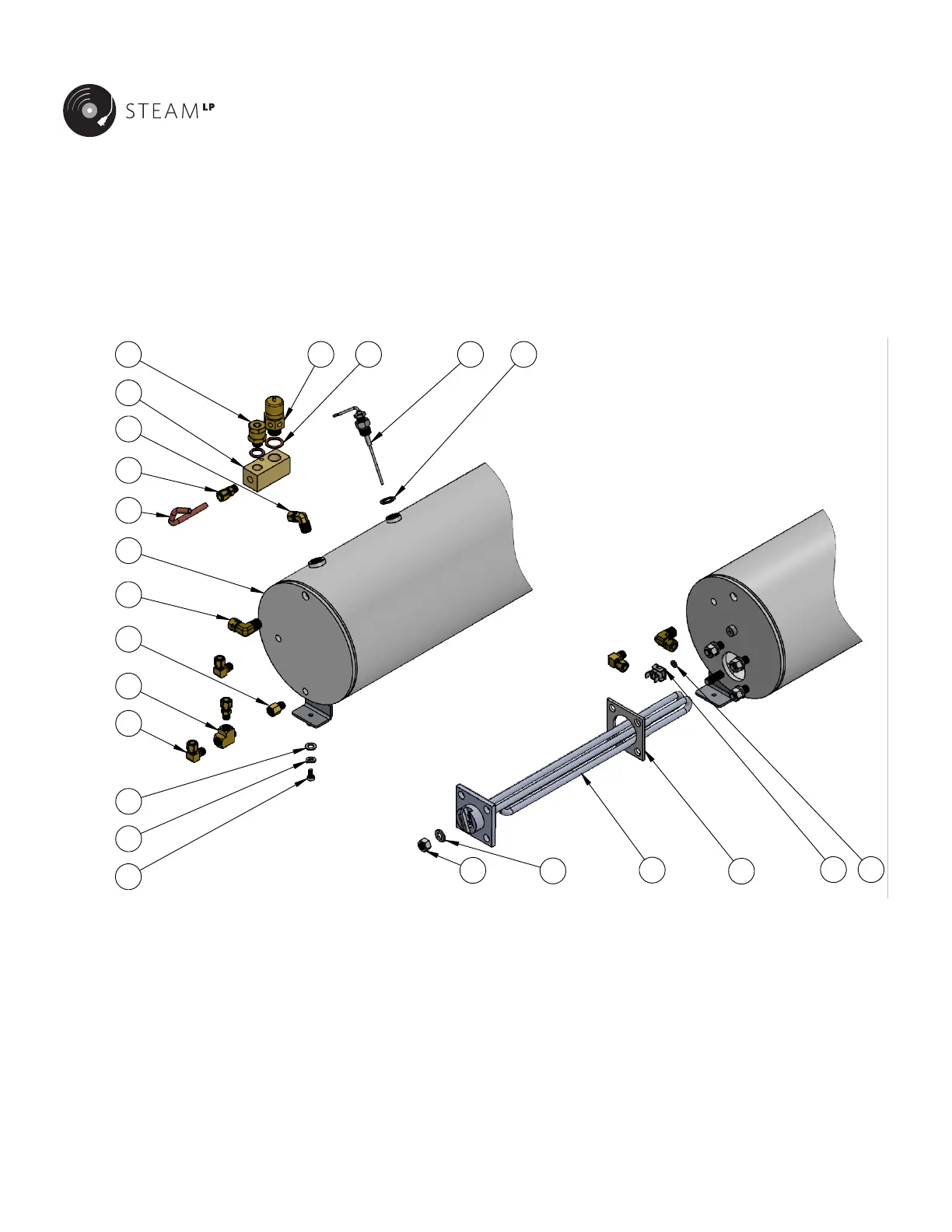 STEAM LP