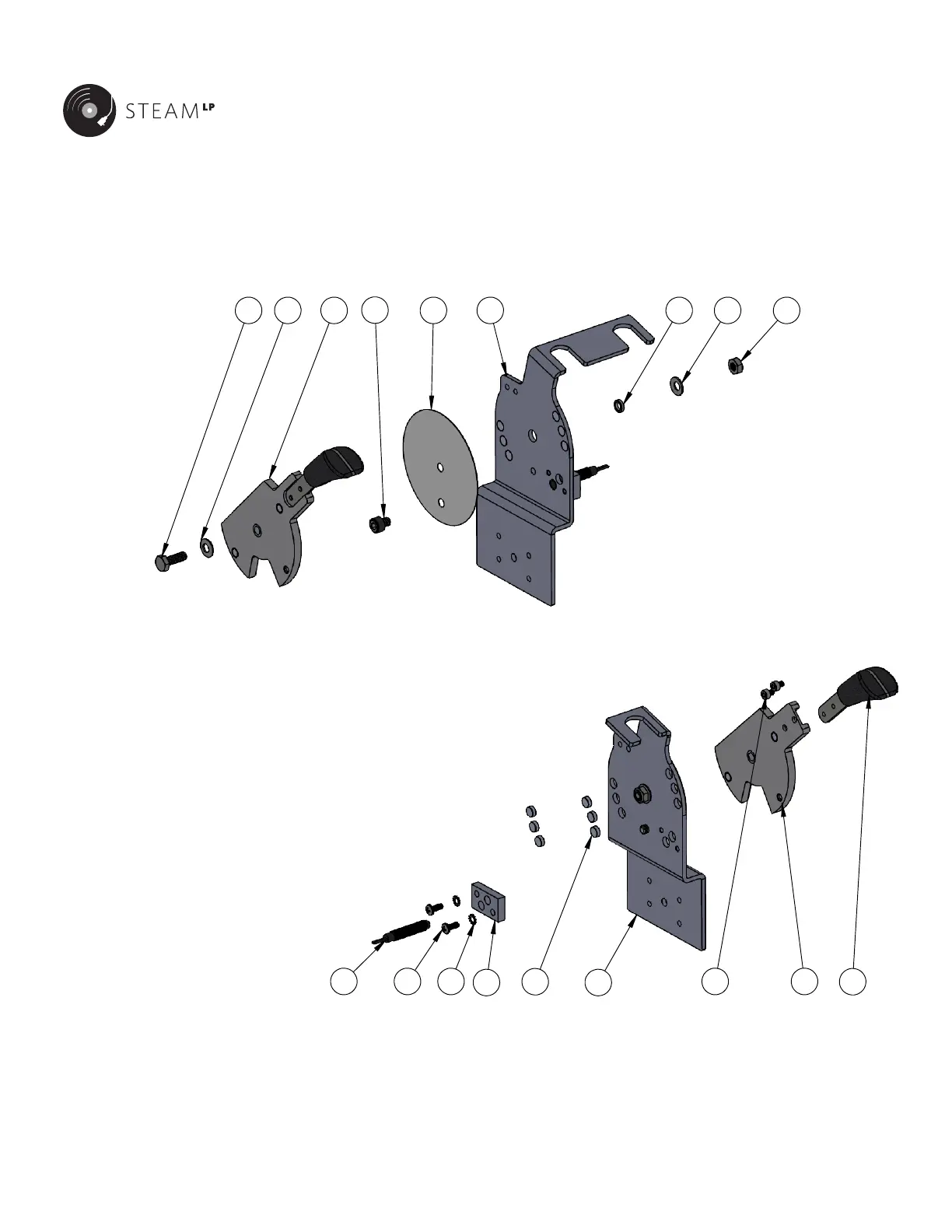 STEAM LP