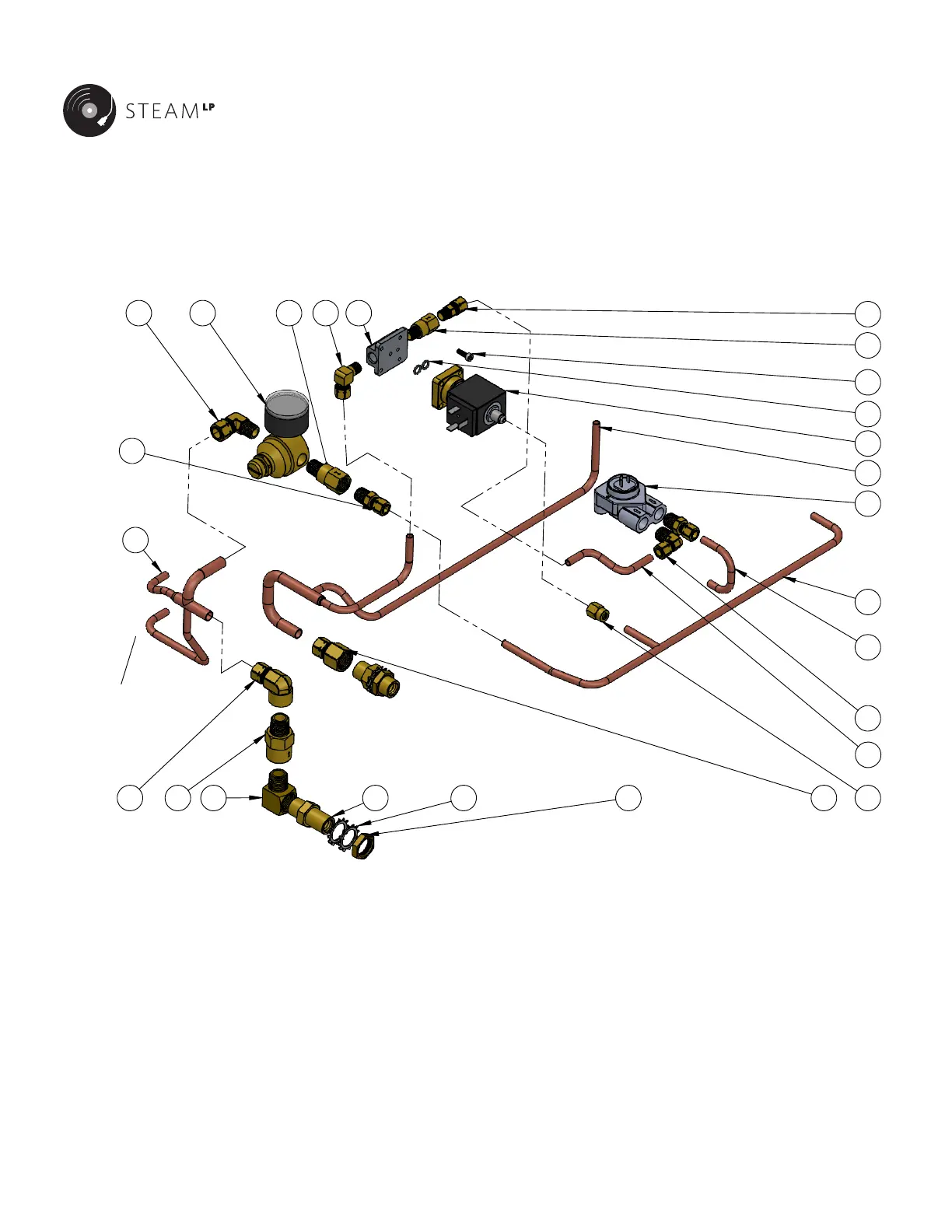 STEAM LP