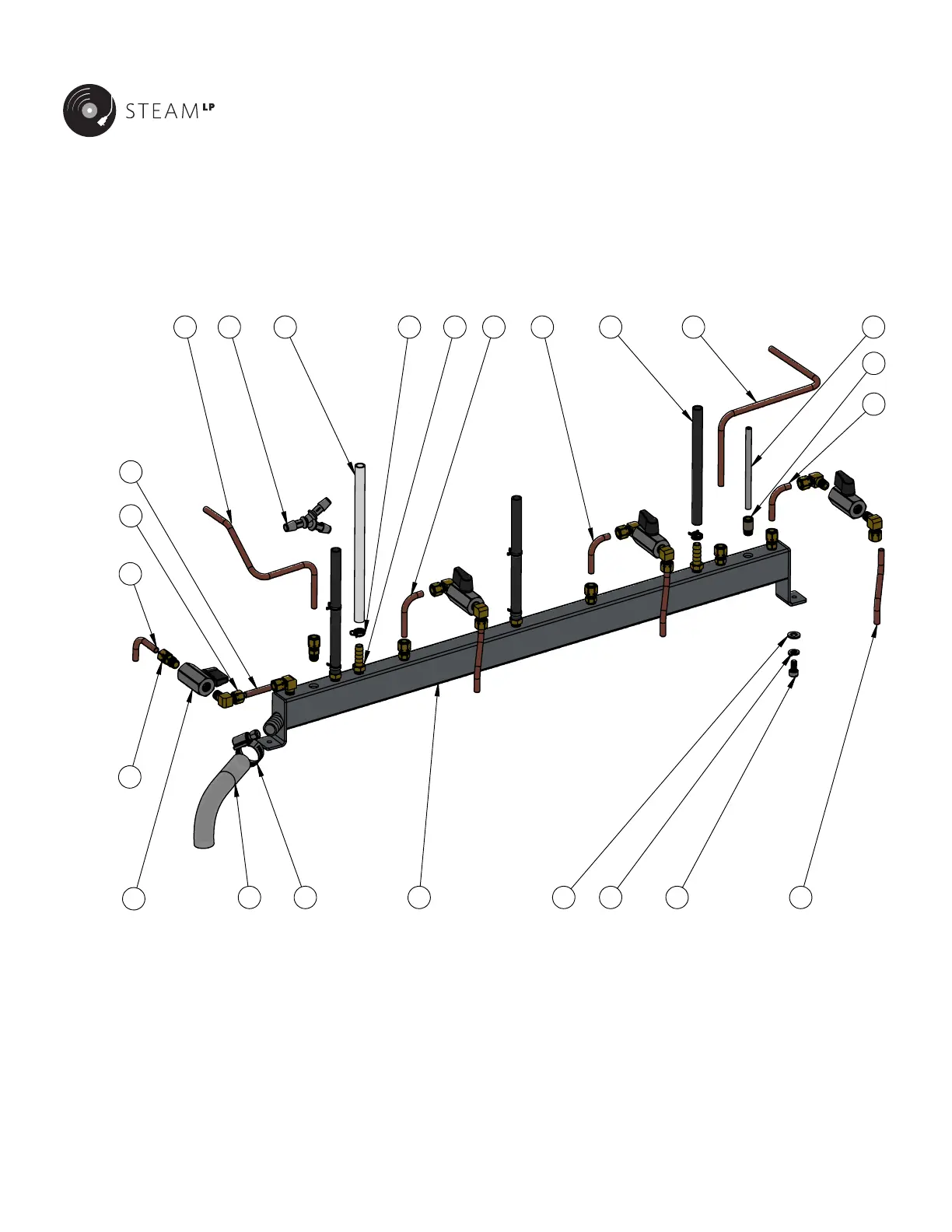 STEAM LP