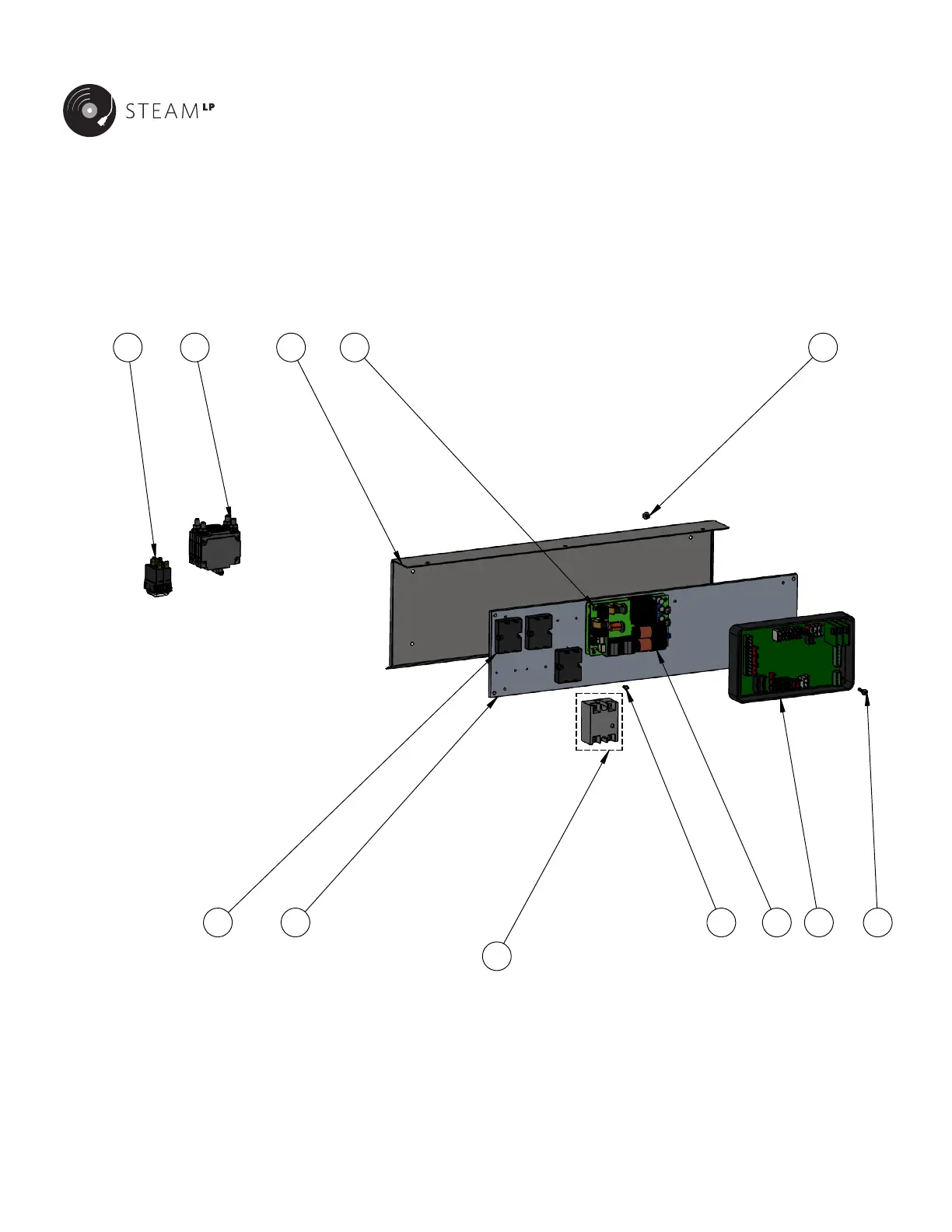 STEAM LP